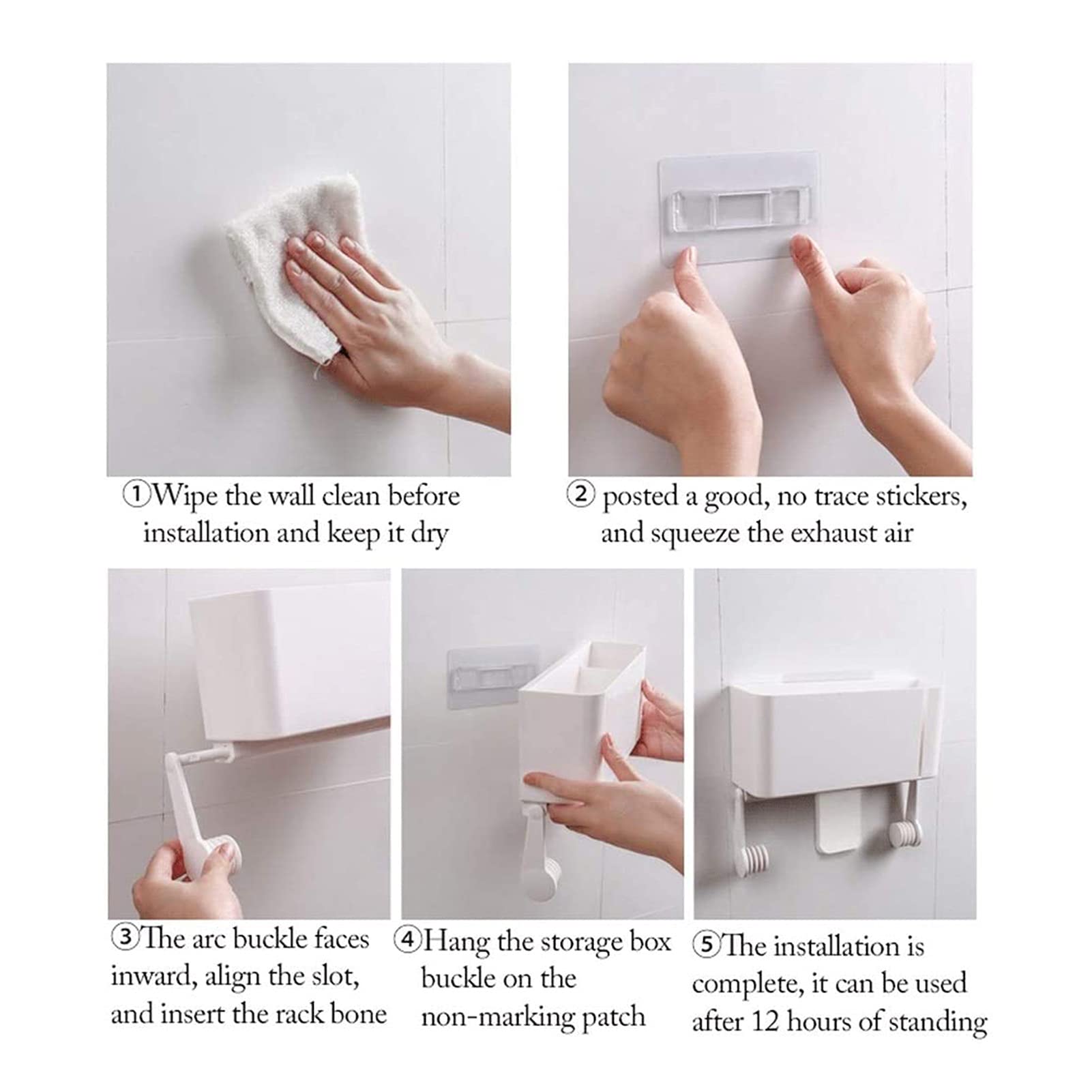 ①Wipe the wall clean before installation and keep it dry

② posted a good, no trace stickers, and squeeze the exhaust air

③The arc buckle faces inward, align the slot, and insert the rack bone

④Hang the storage box buckle on the non-marking patch

⑤The installation is complete, it can be used after 12 hours of standing