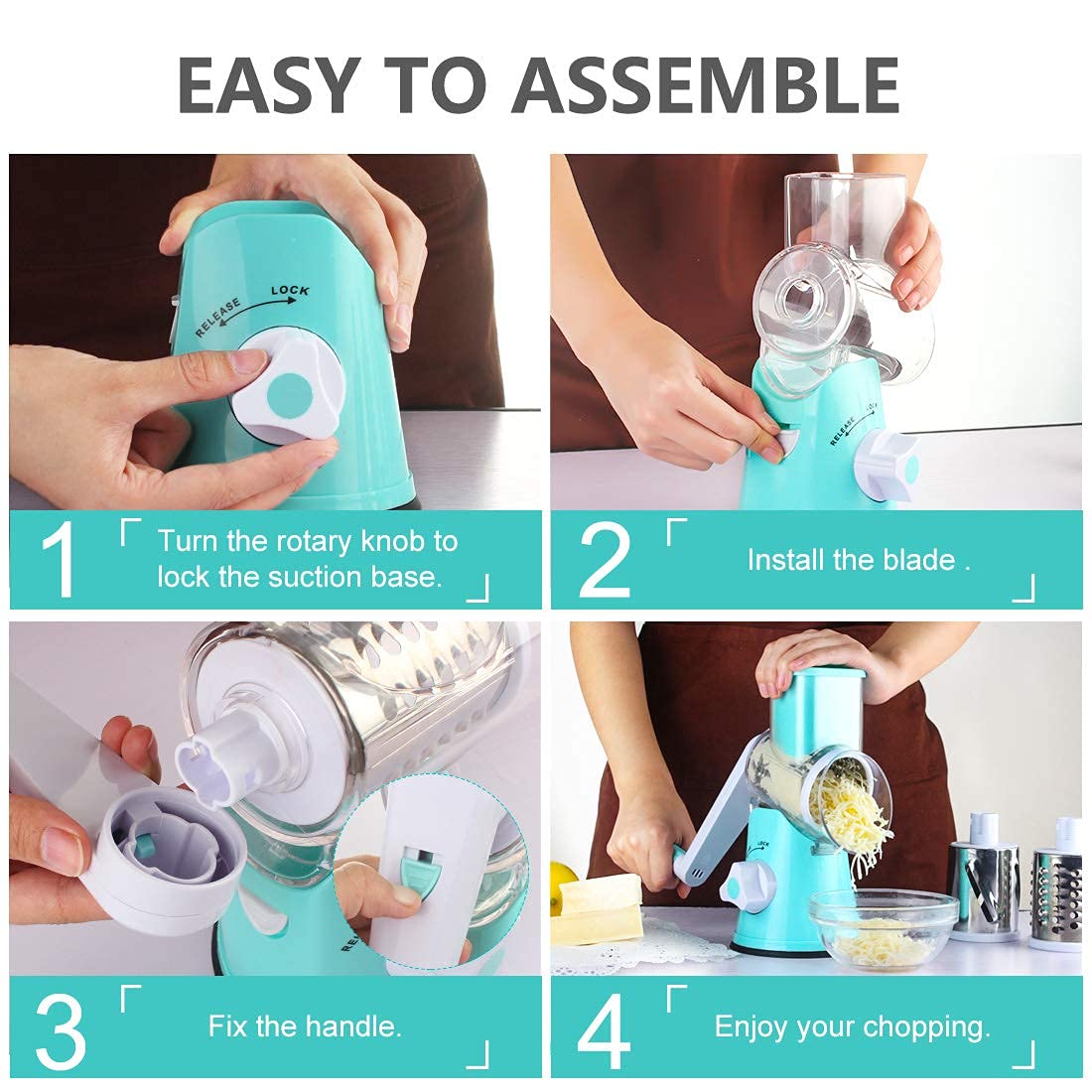 EASY TO ASSEMBLE

RELEASE LOCK

1 Turn the rotary knob to lock the suction base.

RELEASE LOCK

2 Install the blade .

3 Fix the handle.

LOCK

4 Enjoy your chopping.