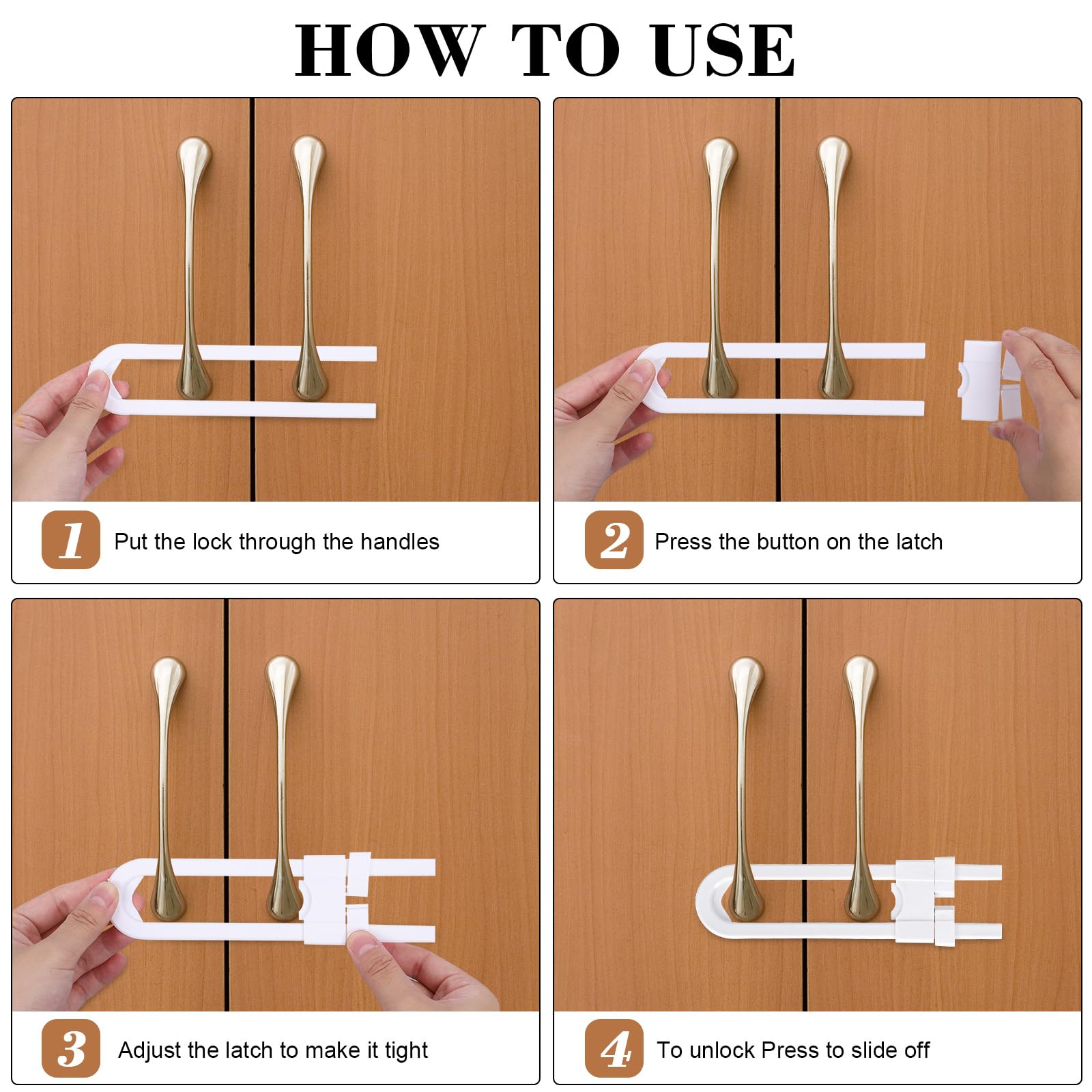 HOW TO USE

1 Put the lock through the handles

2 Press the button on the latch

3 Adjust the latch to make it tight

4 To unlock Press to slide off