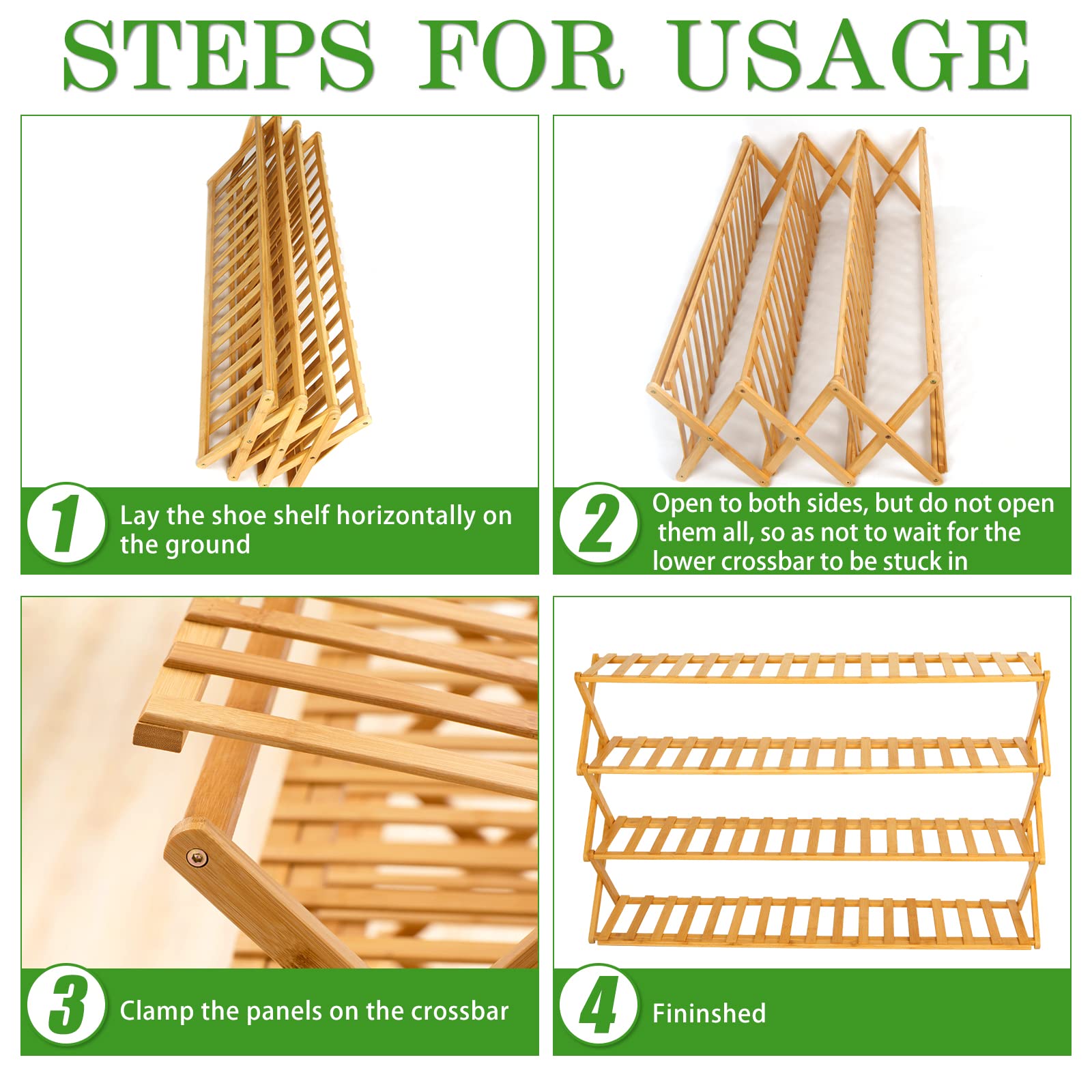 STEPS FOR USAGE

1 Lay the shoe shelf horizontally on the ground

2 Open to both sides, but do not open them all, so as not to wait for the lower crossbar to be stuck in

3 Clamp the panels on the crossbar

4 Fininshed