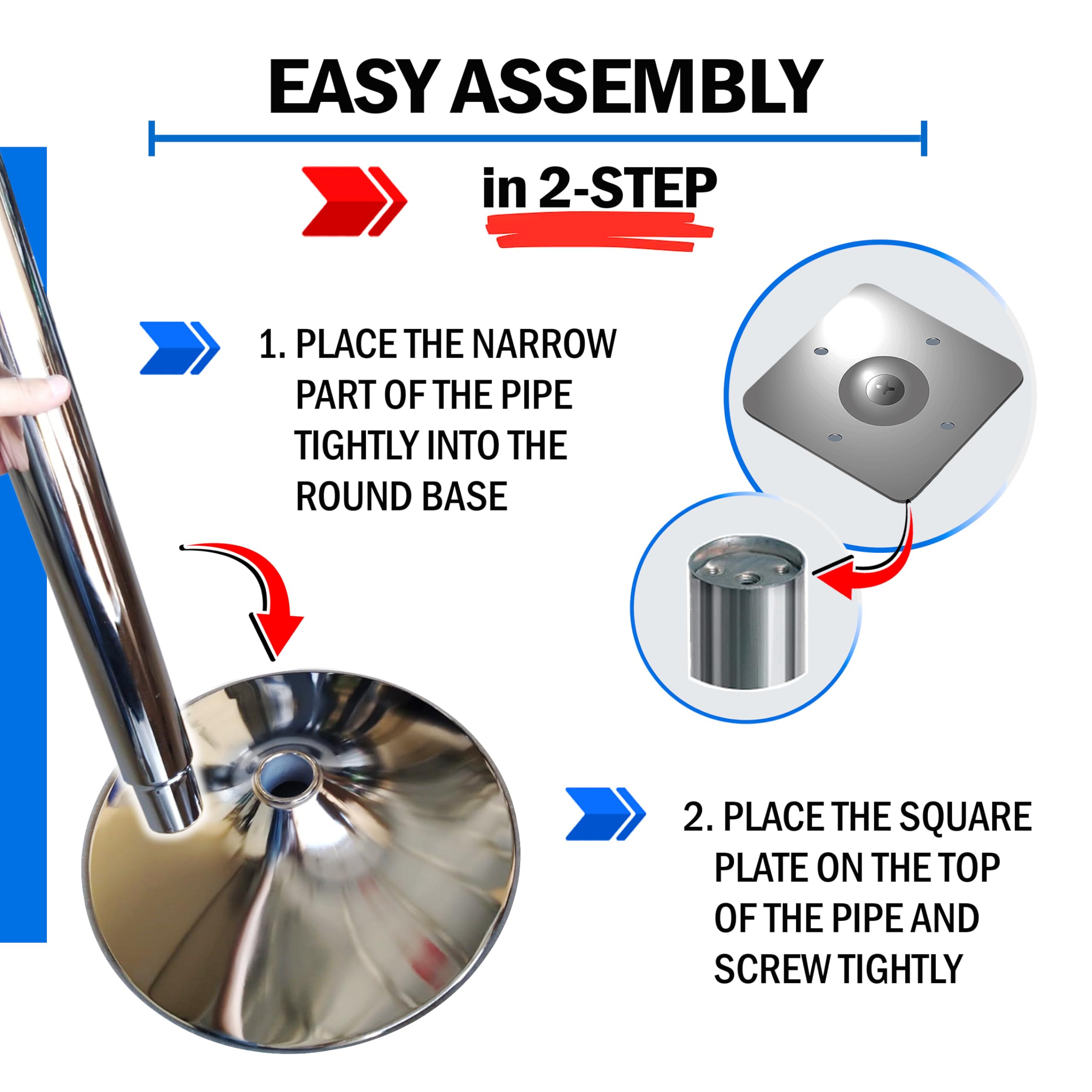 EASY ASSEMBLY

in 2-STEP

1. PLACE THE NARROW PART OF THE PIPE TIGHTLY INTO THE ROUND BASE

2. PLACE THE SQUARE PLATE ON THE TOP OF THE PIPE AND SCREW TIGHTLY