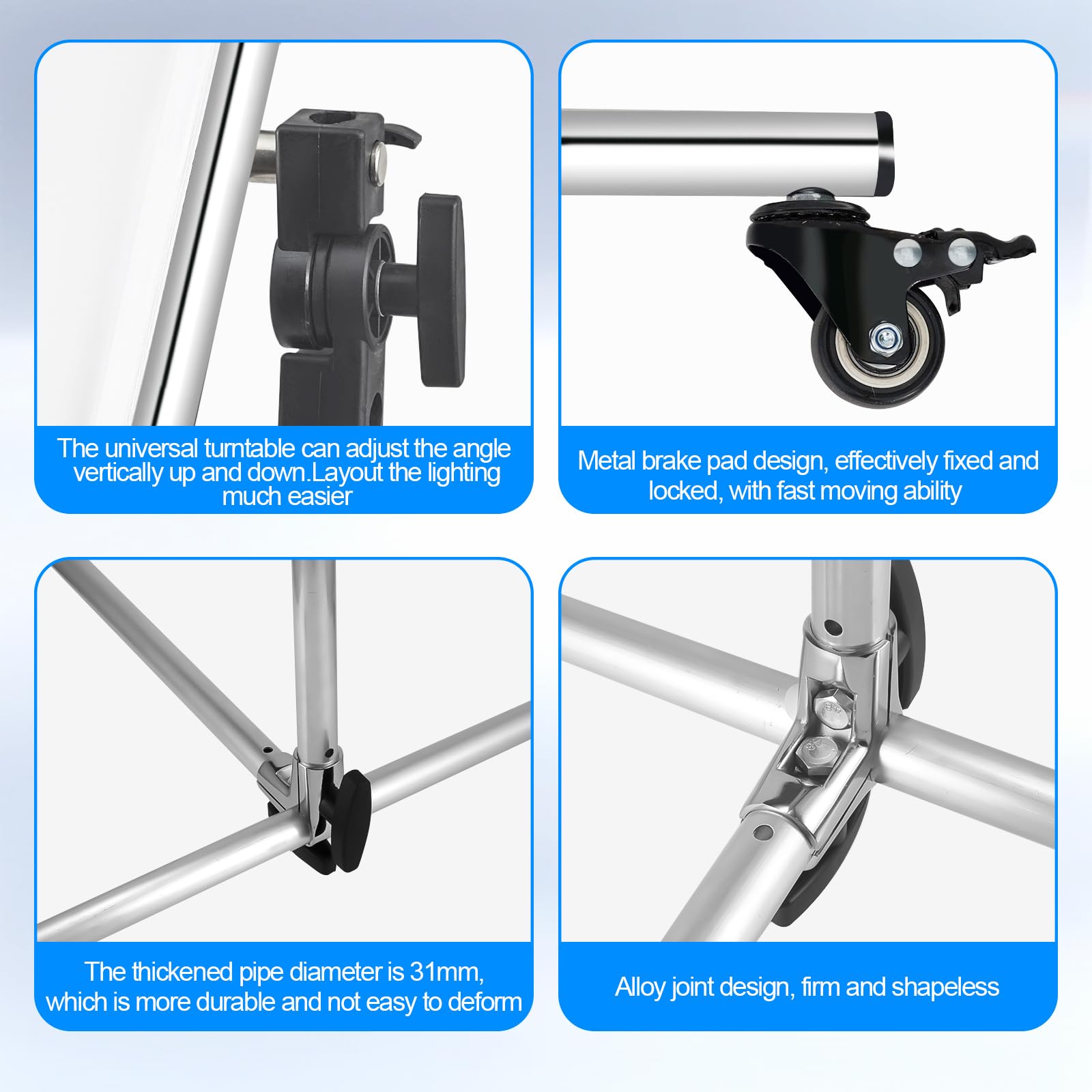 The universal turntable can adjust the angle vertically up and down.Layout the lighting much easier

Metal brake pad design, effectively fixed and locked, with fast moving ability

The thickened pipe diameter is 31mm, which is more durable and not easy to deform

Alloy joint design, firm and shapeless