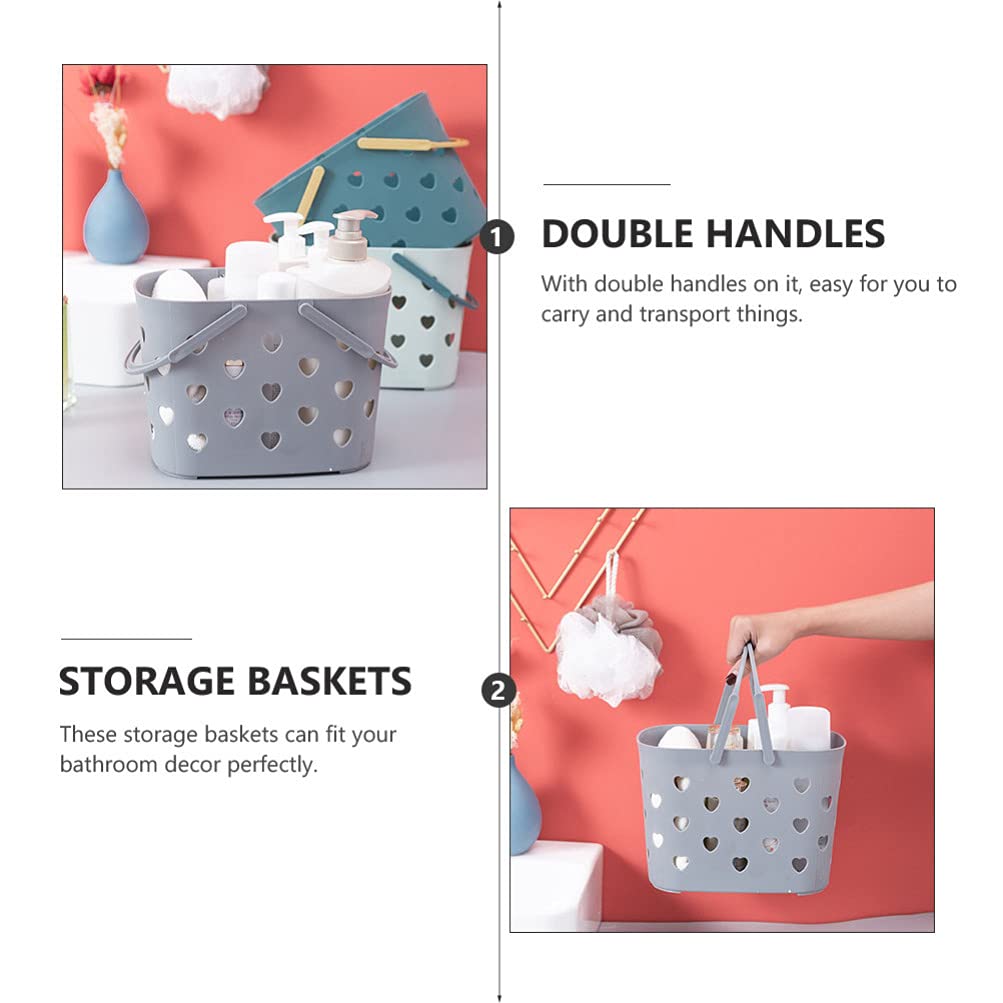 1

DOUBLE HANDLES

With double handles on it, easy for you to carry and transport things.

STORAGE BASKETS

These storage baskets can fit your bathroom decor perfectly.

2