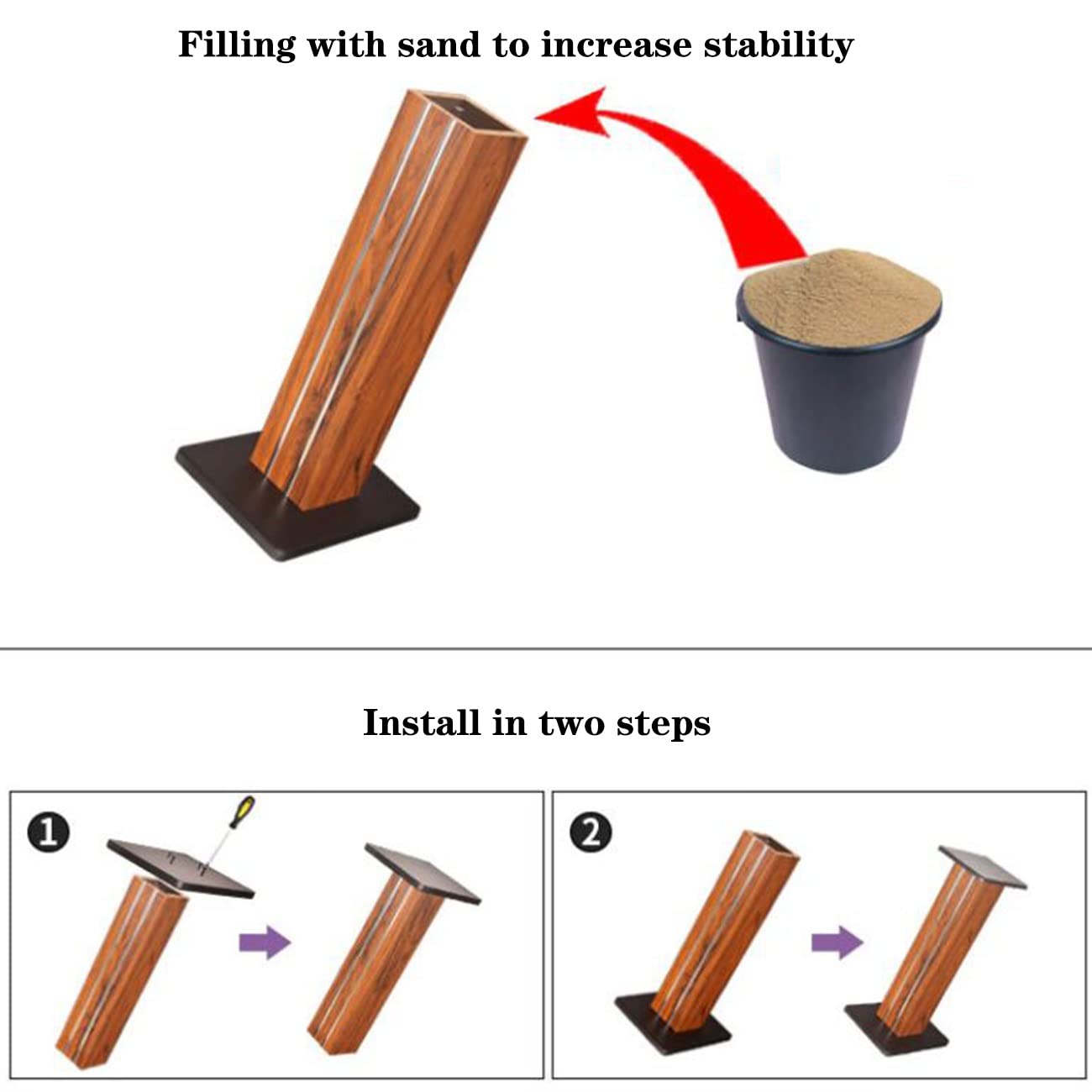 Filling with sand to increase stability

Install in two steps

1

2