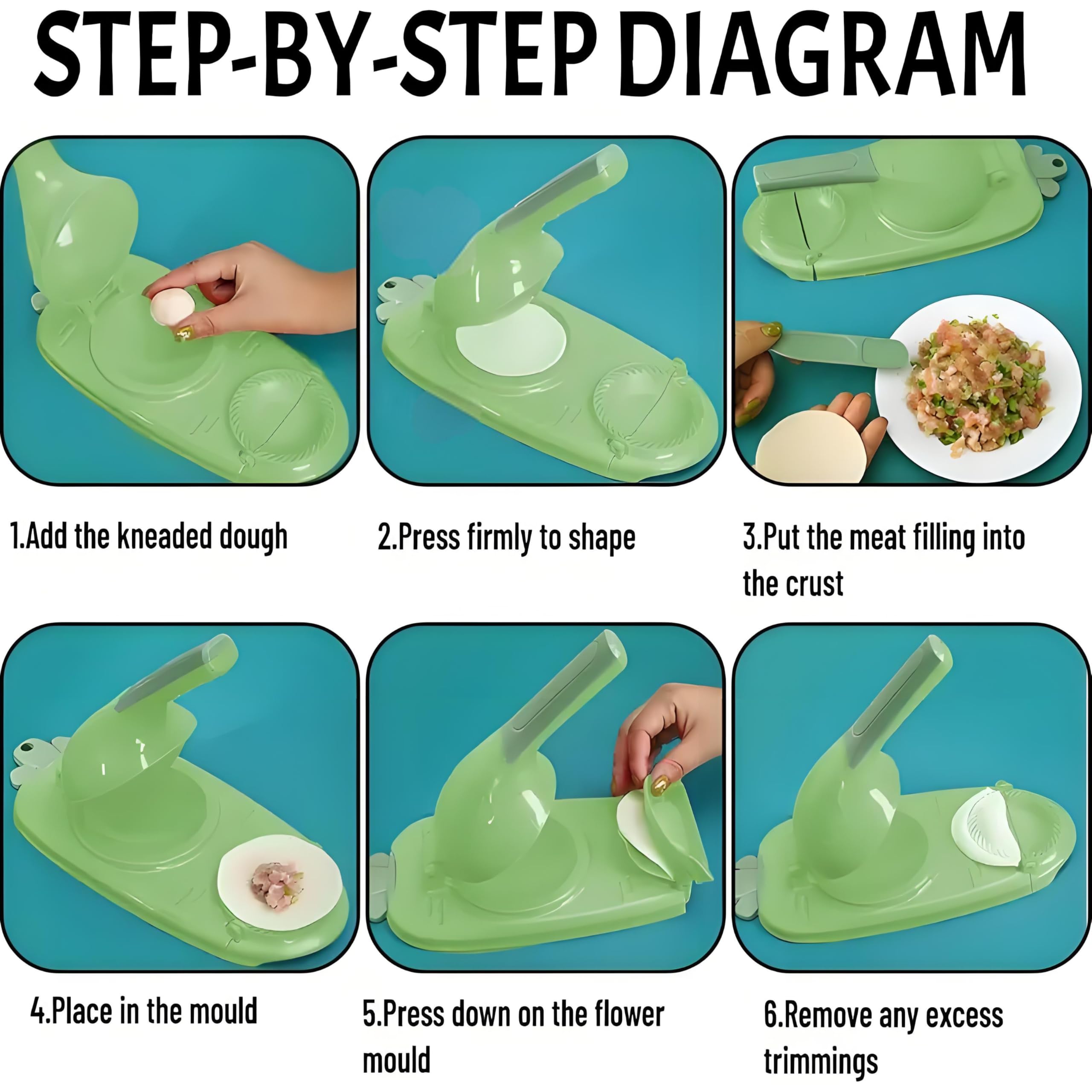 STEP-BY-STEP DIAGRAM

1.Add the kneaded dough

2.Press firmly to shape

3.Put the meat filling into the crust

4.Place in the mould

5.Press down on the flower mould

6.Remove any excess trimmings