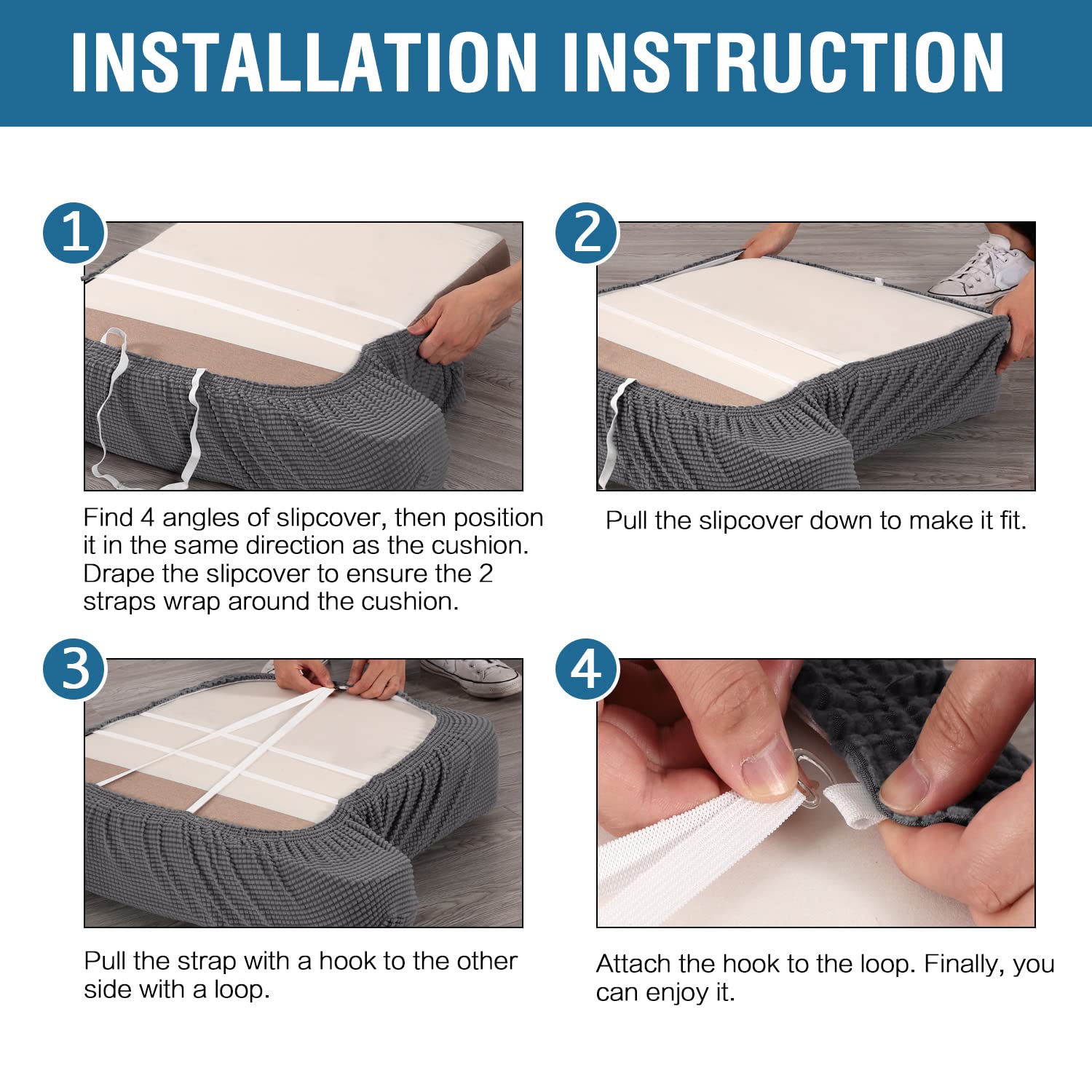 INSTALLATION INSTRUCTION

1

Find 4 angles of slipcover, then position it in the same direction as the cushion. Drape the slipcover to ensure the 2 straps wrap around the cushion.

2

Pull the slipcover down to make it fit.

3

Pull the strap with a hook to the other side with a loop.

4

Attach the hook to the loop. Finally, you can enjoy it.