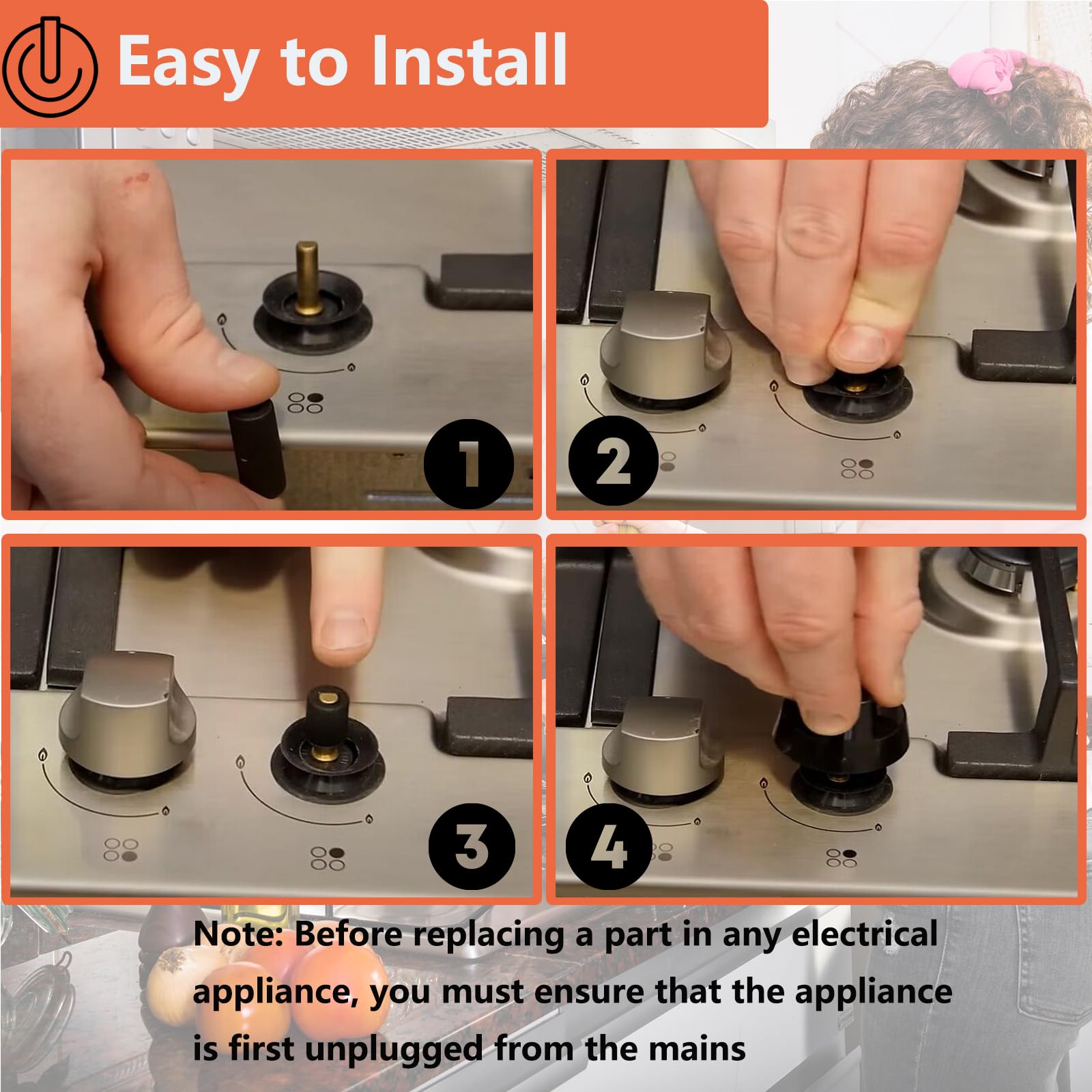 Easy to Install

1

2

3

4

Note: Before replacing a part in any electrical appliance, you must ensure that the appliance is first unplugged from the mains