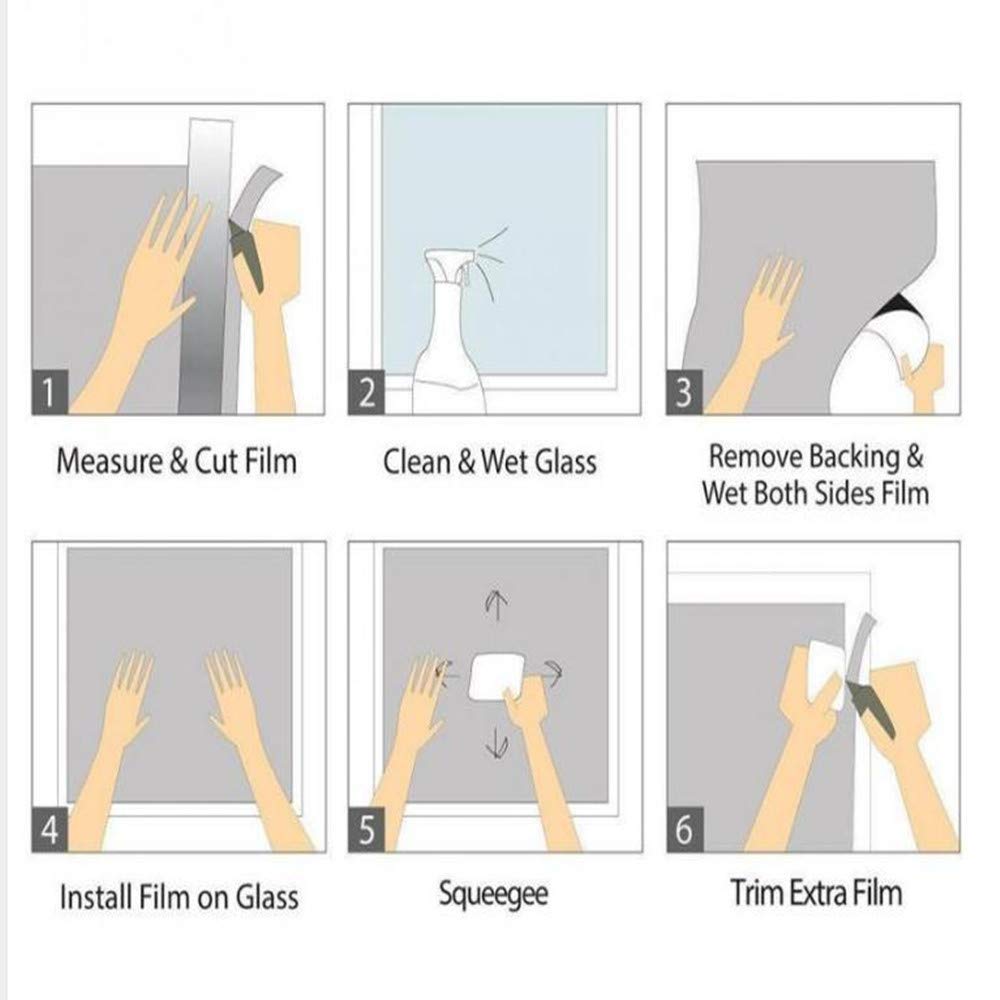 1
Measure & Cut Film

2
Clean & Wet Glass

3
Remove Backing & Wet Both Sides Film

4
Install Film on Glass

5
Squeegee

6
Trim Extra Film