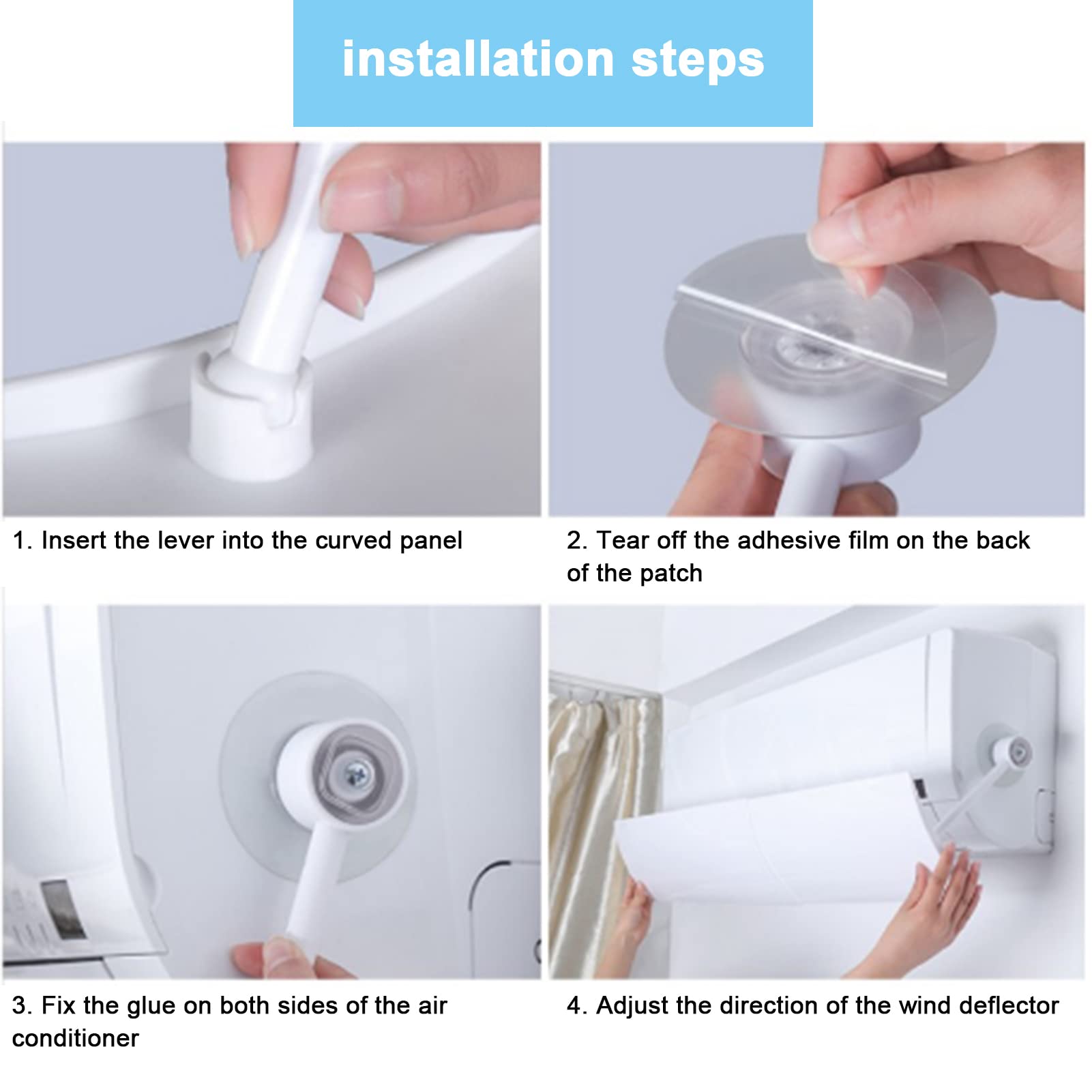 installation steps

1. Insert the lever into the curved panel

2. Tear off the adhesive film on the back of the patch

3. Fix the glue on both sides of the air conditioner

4. Adjust the direction of the wind deflector