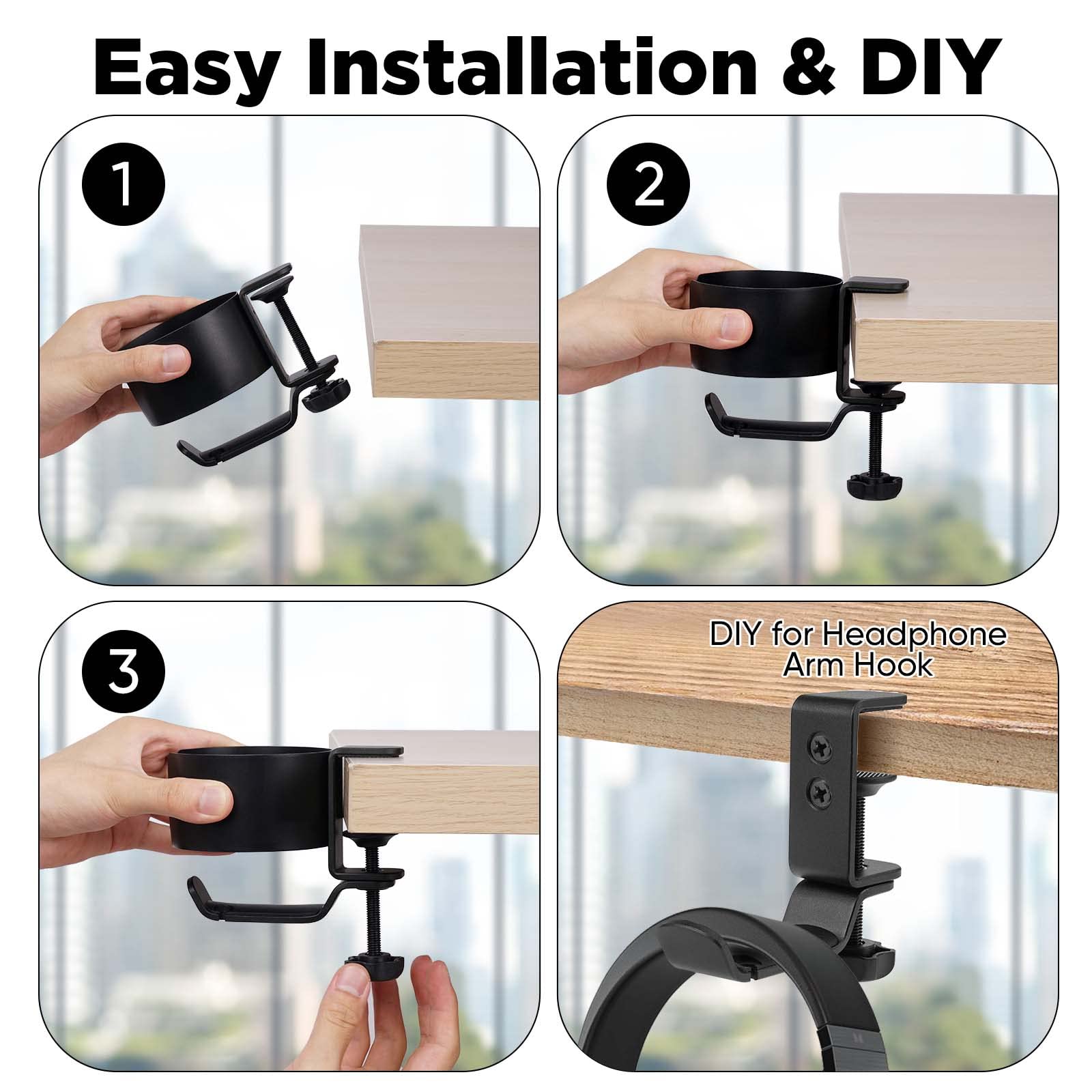 Easy Installation & DIY

1

2

3

DIY for Headphone Arm Hook