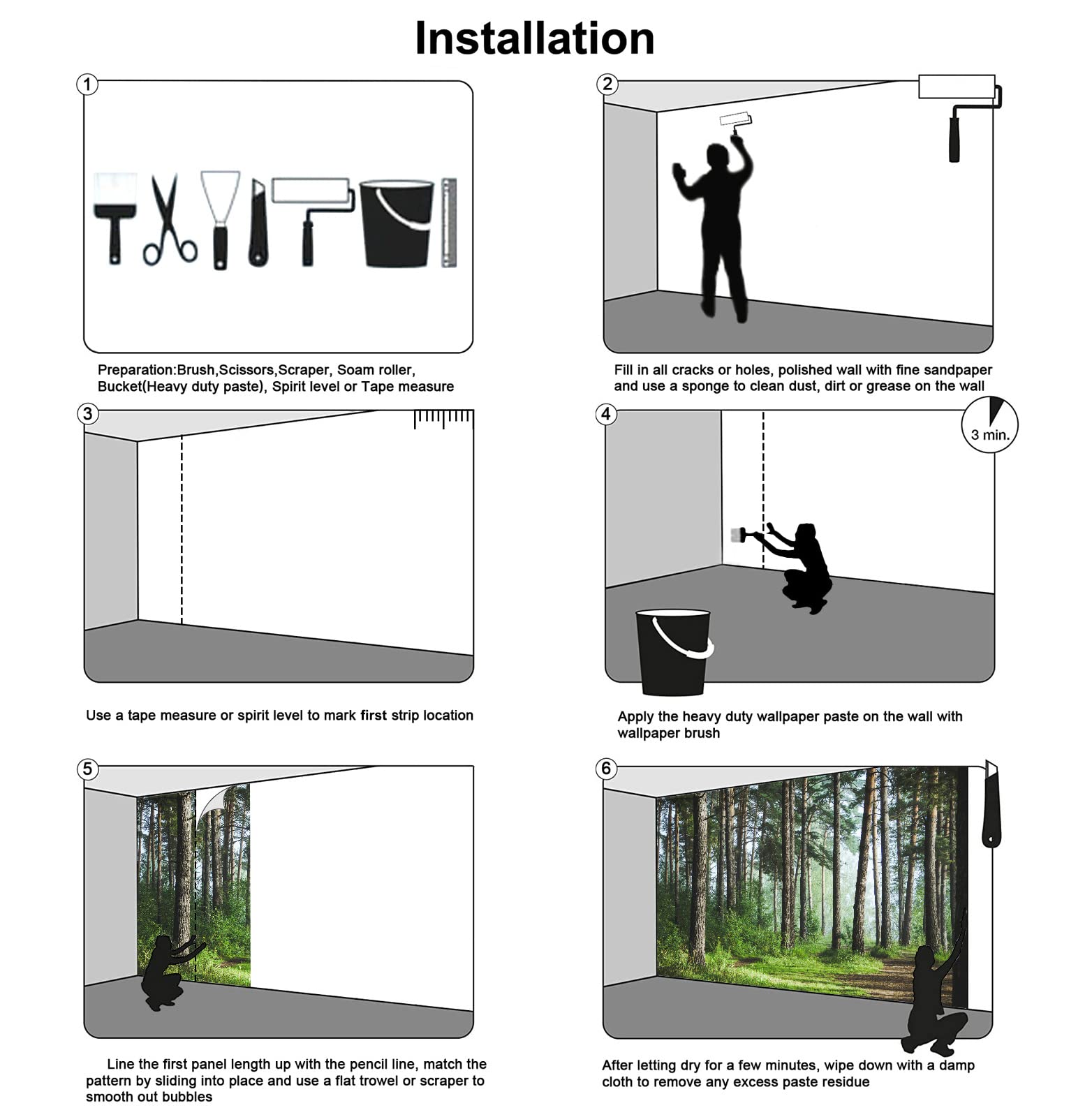 Installation

1

Preparation:Brush,Scissors,Scraper, Soam roller, Bucket(Heavy duty paste), Spirit level or Tape measure

2

Fill in all cracks or holes, polished wall with fine sandpaper and use a sponge to clean dust, dirt or grease on the wall

3

Use a tape measure or spirit level to mark first strip location

4

3 min.

Apply the heavy duty wallpaper paste on the wall with wallpaper brush

5

Line the first panel length up with the pencil line, match the pattern by sliding into place and use a flat trowel or scraper to smooth out bubbles

6

After letting dry for a few minutes, wipe down with a damp cloth to remove any excess paste residue