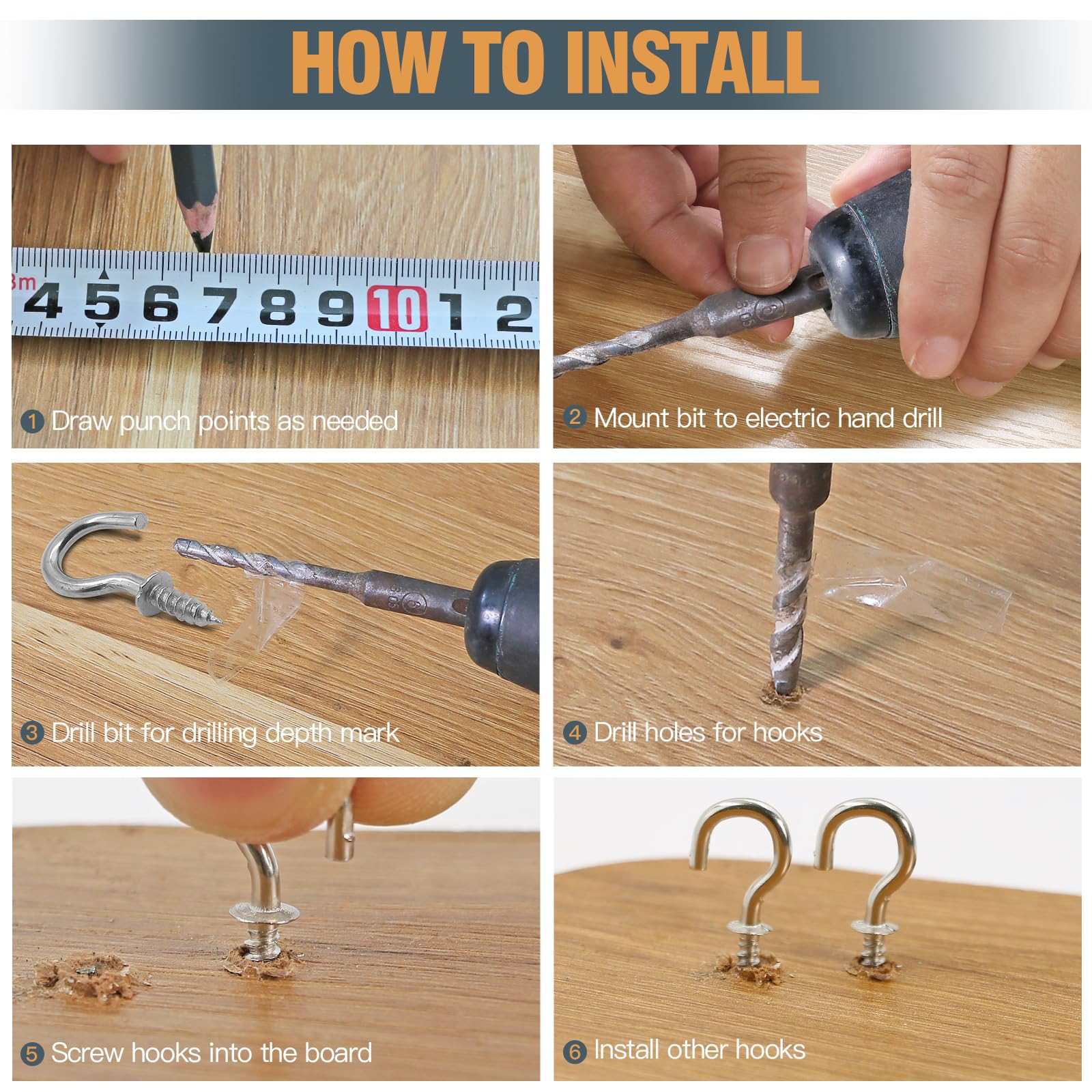 HOW TO INSTALL

3m 4 5 6 7 8 9 10 1 2

1 Draw punch points as needed

2 Mount bit to electric hand drill

3 Drill bit for drilling depth mark

4 Drill holes for hooks

5 Screw hooks into the board

6 Install other hooks