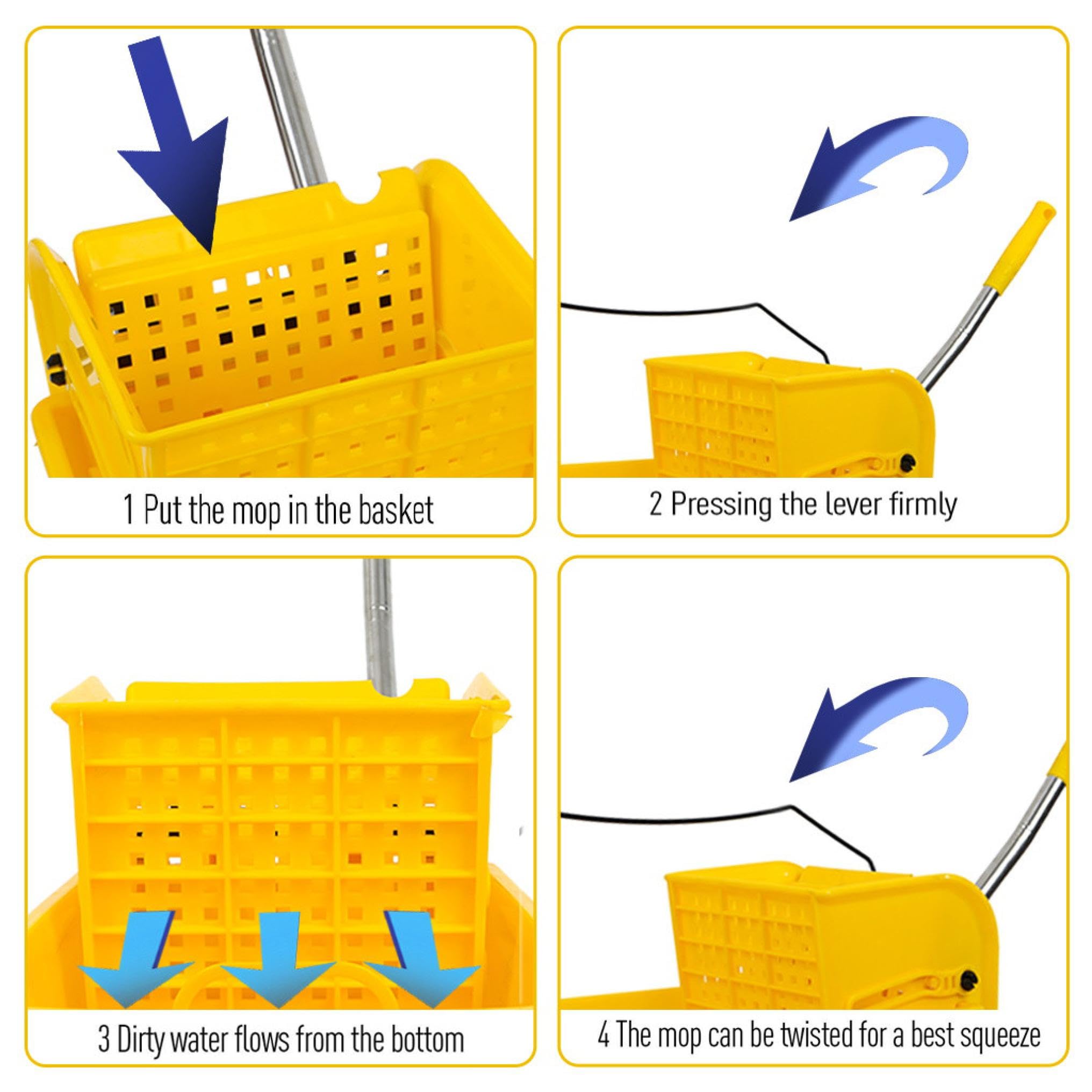 1 Put the mop in the basket

2 Pressing the lever firmly

3 Dirty water flows from the bottom

4 The mop can be twisted for a best squeeze