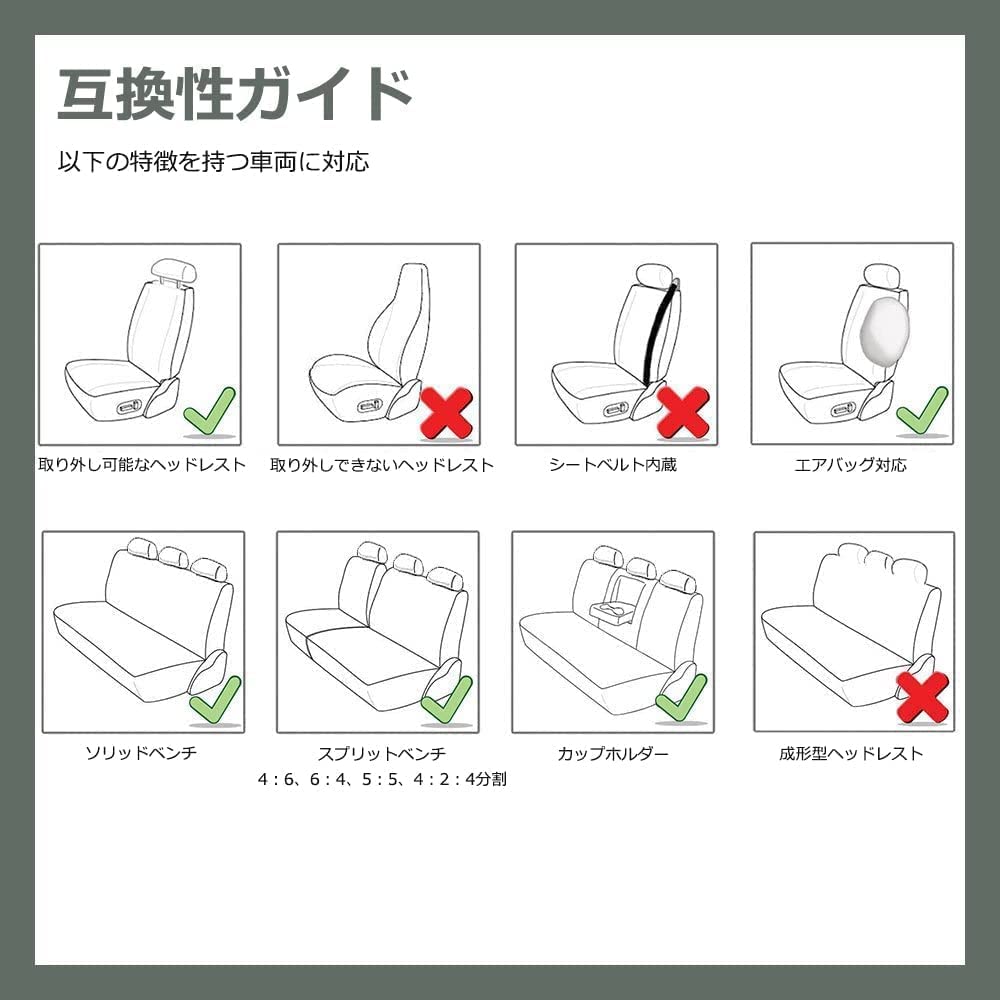 互換性ガイド

以下の特徴を持つ車両に対応

取り外し可能なヘッドレスト

取り外しできないヘッドレスト

シートベルト内蔵

エアバッグ対応

ソリッドベンチ

スプリットベンチ
4：6、6：4、5：5、4：2：4分割

カップホルダー

成形型ヘッドレスト