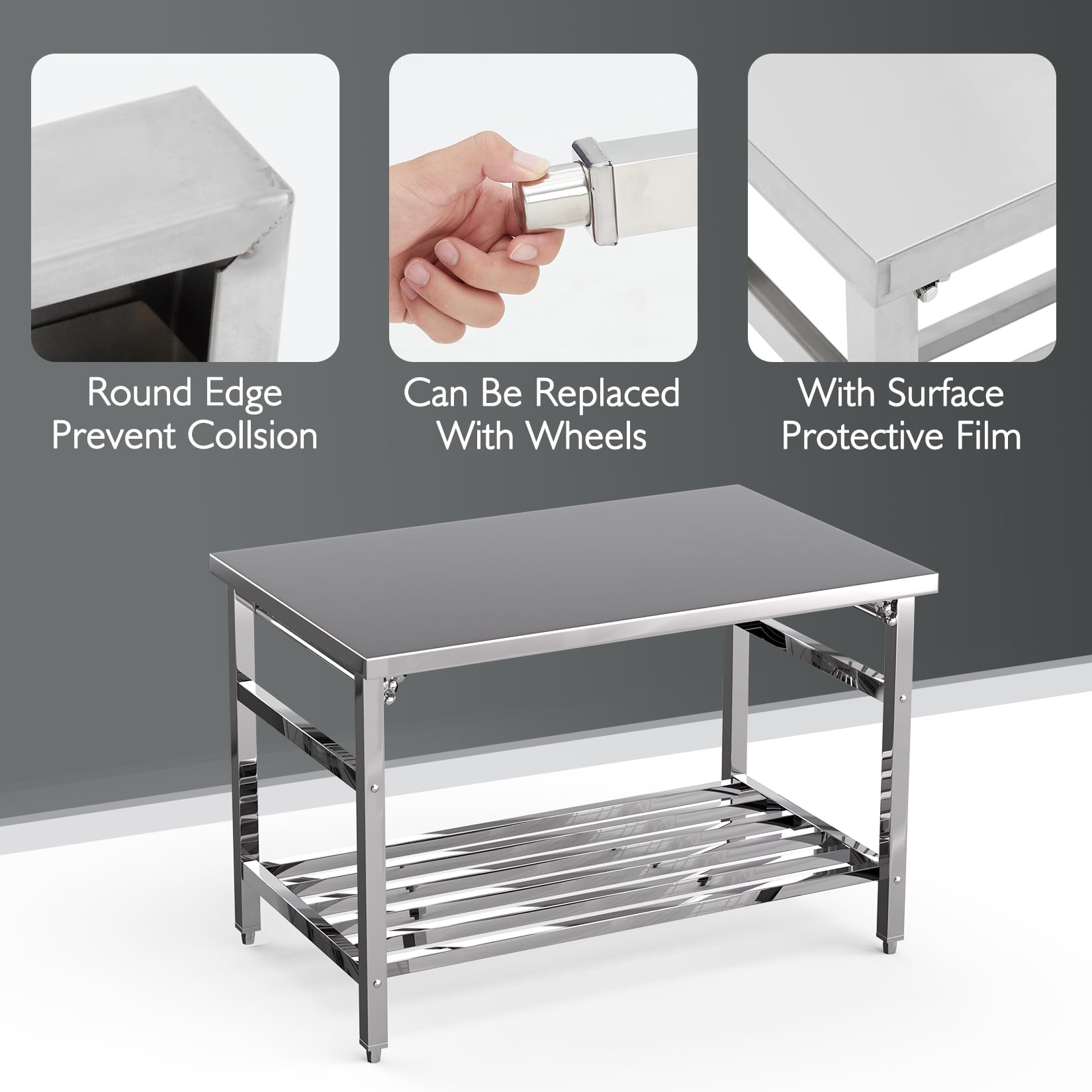 Round Edge
Prevent Collsion

Can Be Replaced
With Wheels

With Surface
Protective Film