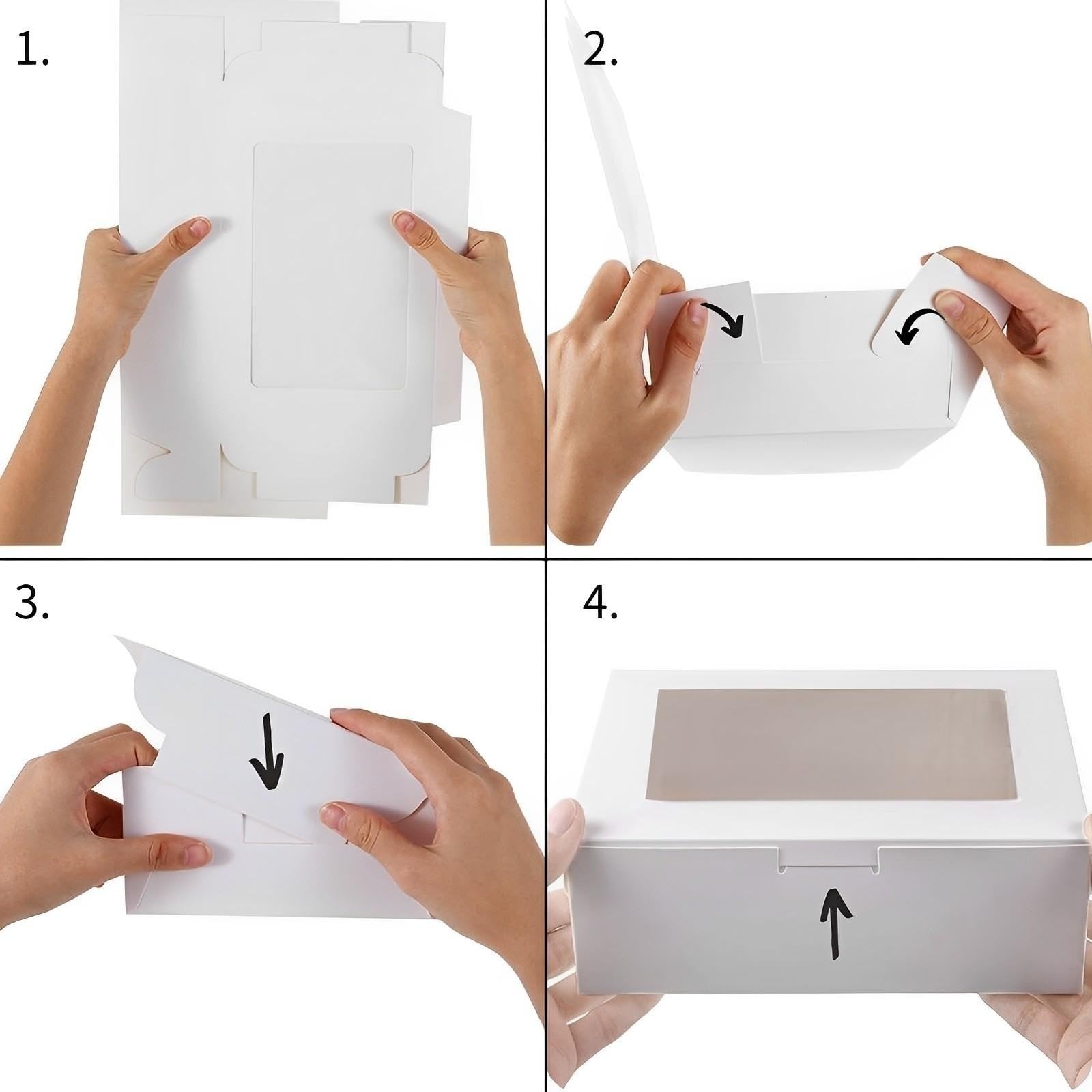 1.

2.

3.

4.