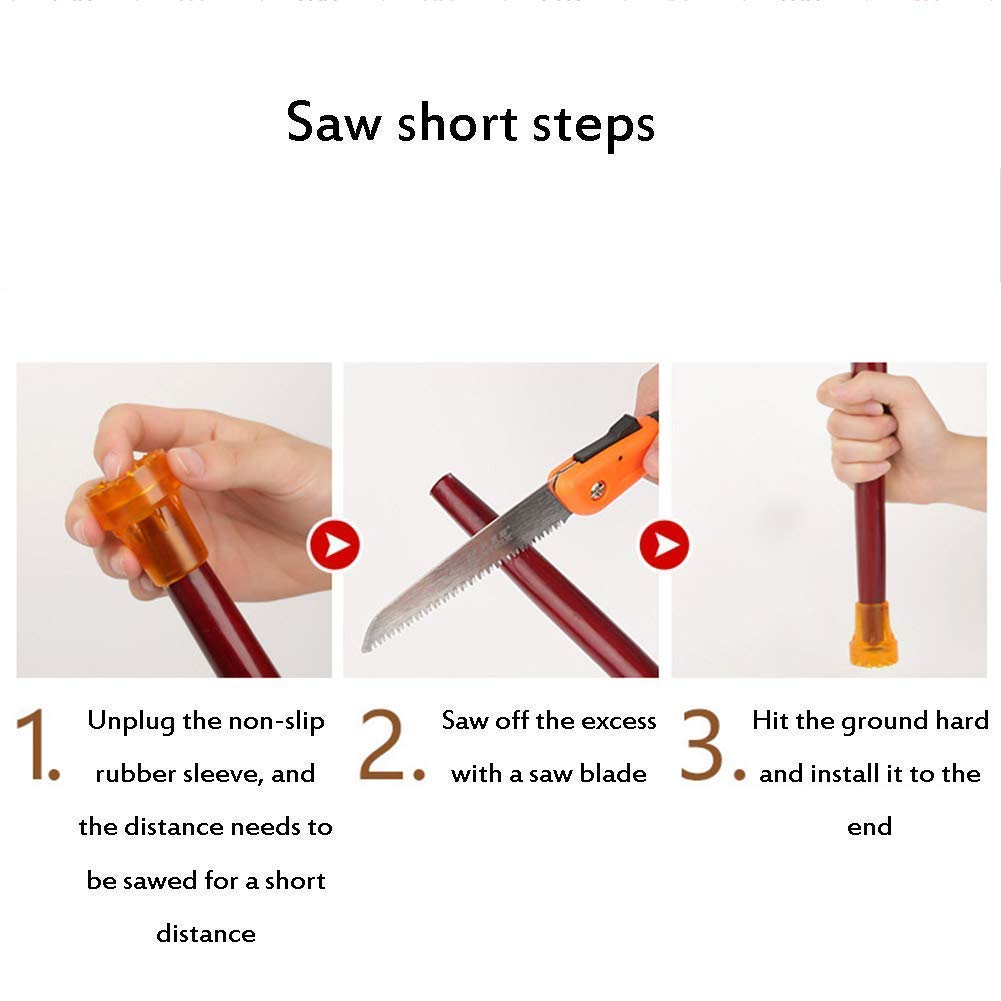 Saw short steps

1. Unplug the non-slip rubber sleeve, and the distance needs to be sawed for a short distance

2. Saw off the excess with a saw blade

3. Hit the ground hard and install it to the end