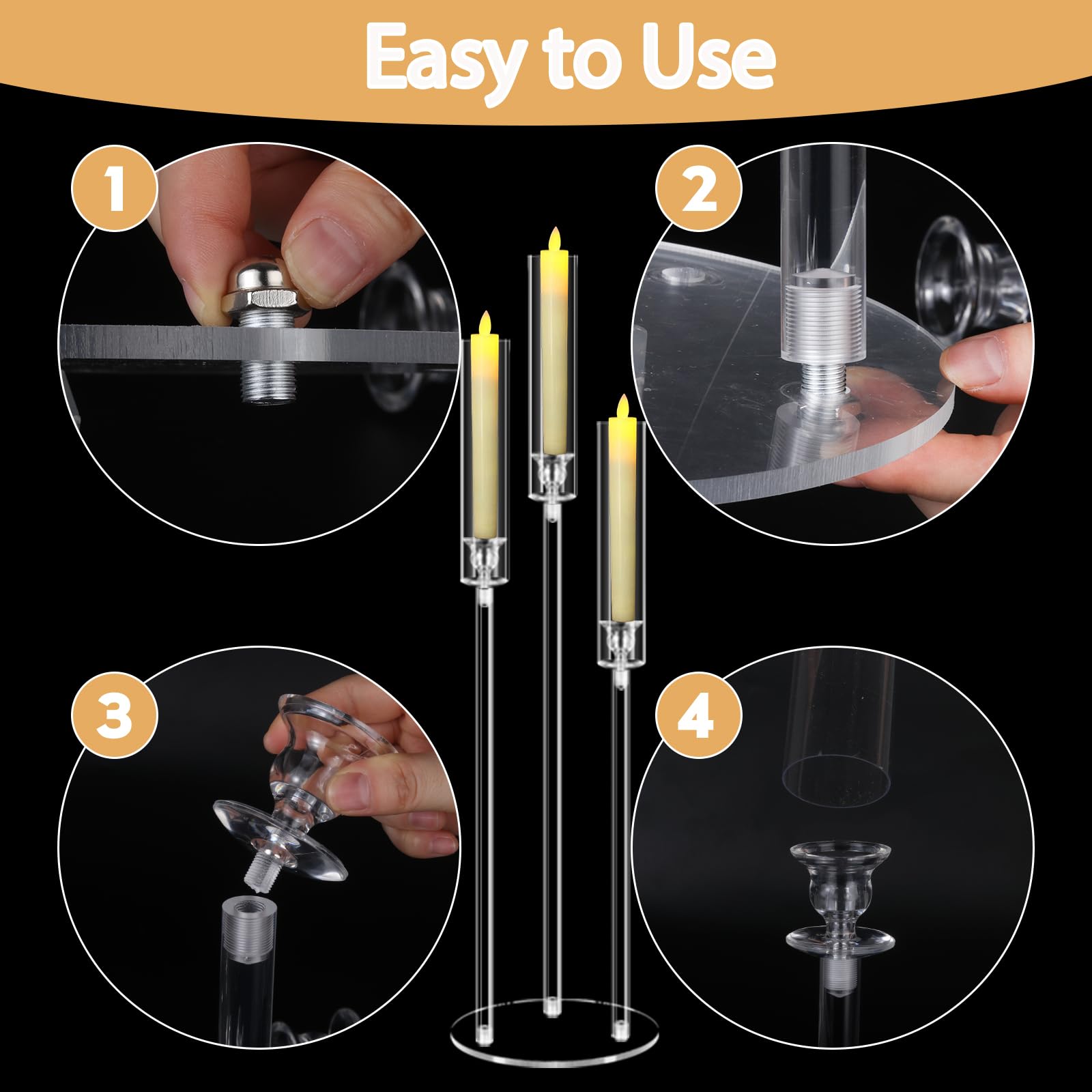 Easy to Use

1

2

3

4