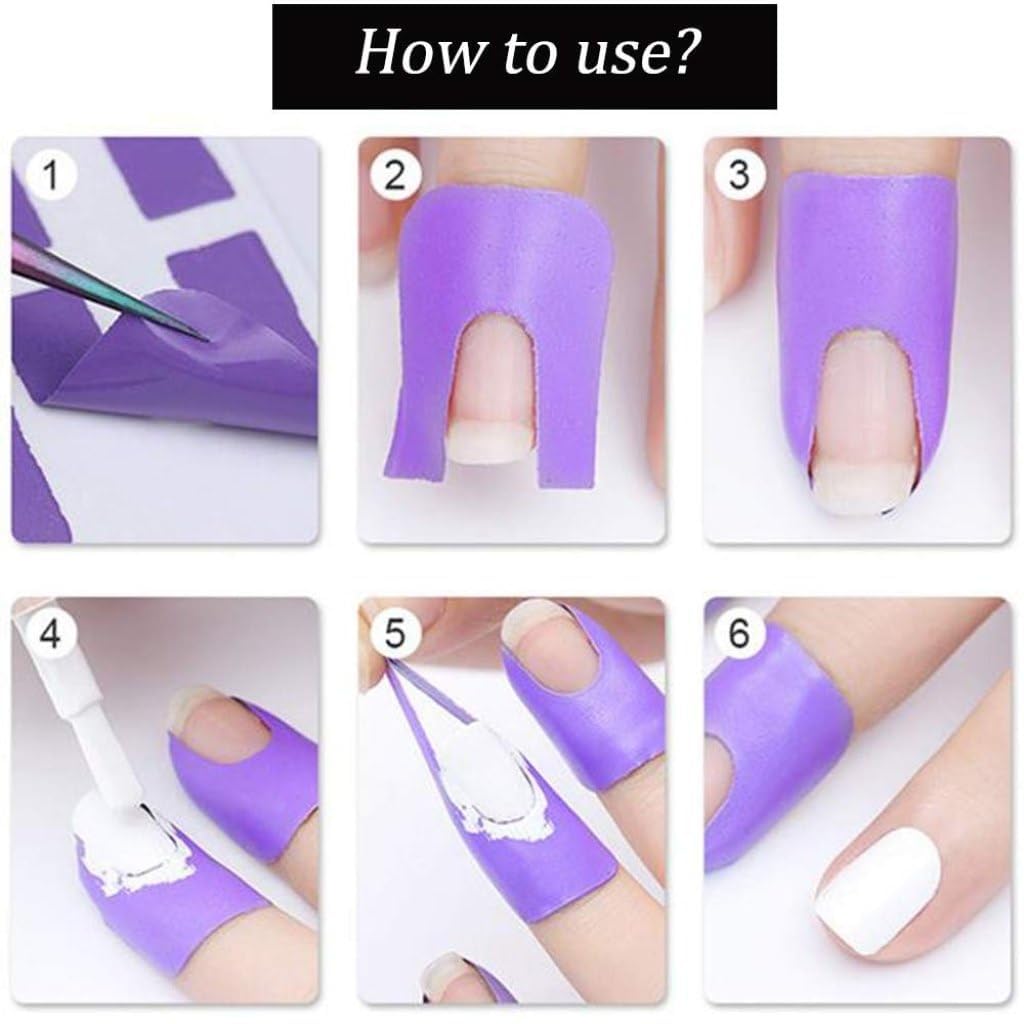 How to use?

1

2

3

4

5

6