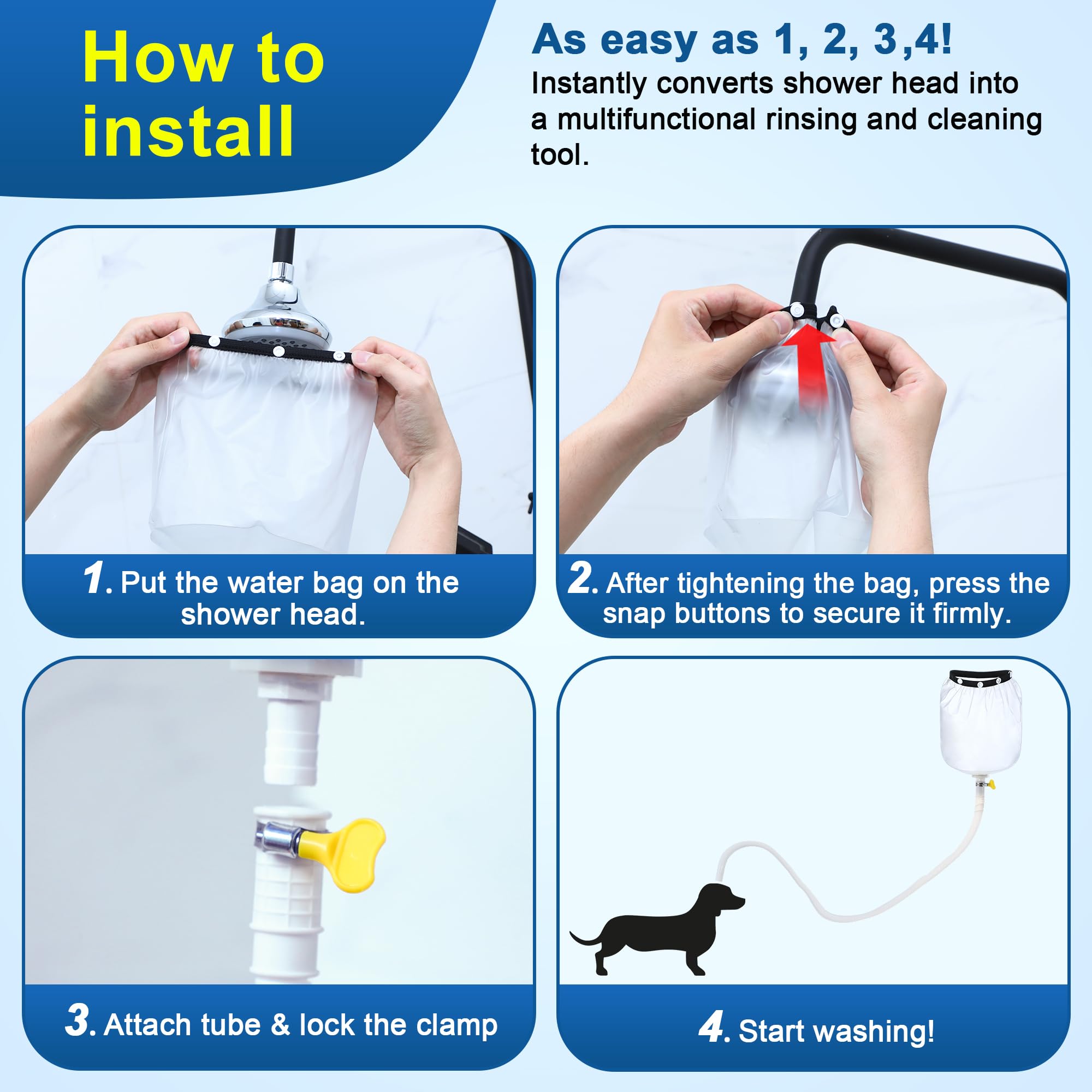 How to install

As easy as 1, 2, 3 ,4!

Instantly converts shower head into a multifunctional rinsing and cleaning tool.

1. Put the water bag on the shower head.

2. After tightening the bag, press the snap buttons to secure it firmly.

3. Attach tube & lock the clamp

4. Start washing!