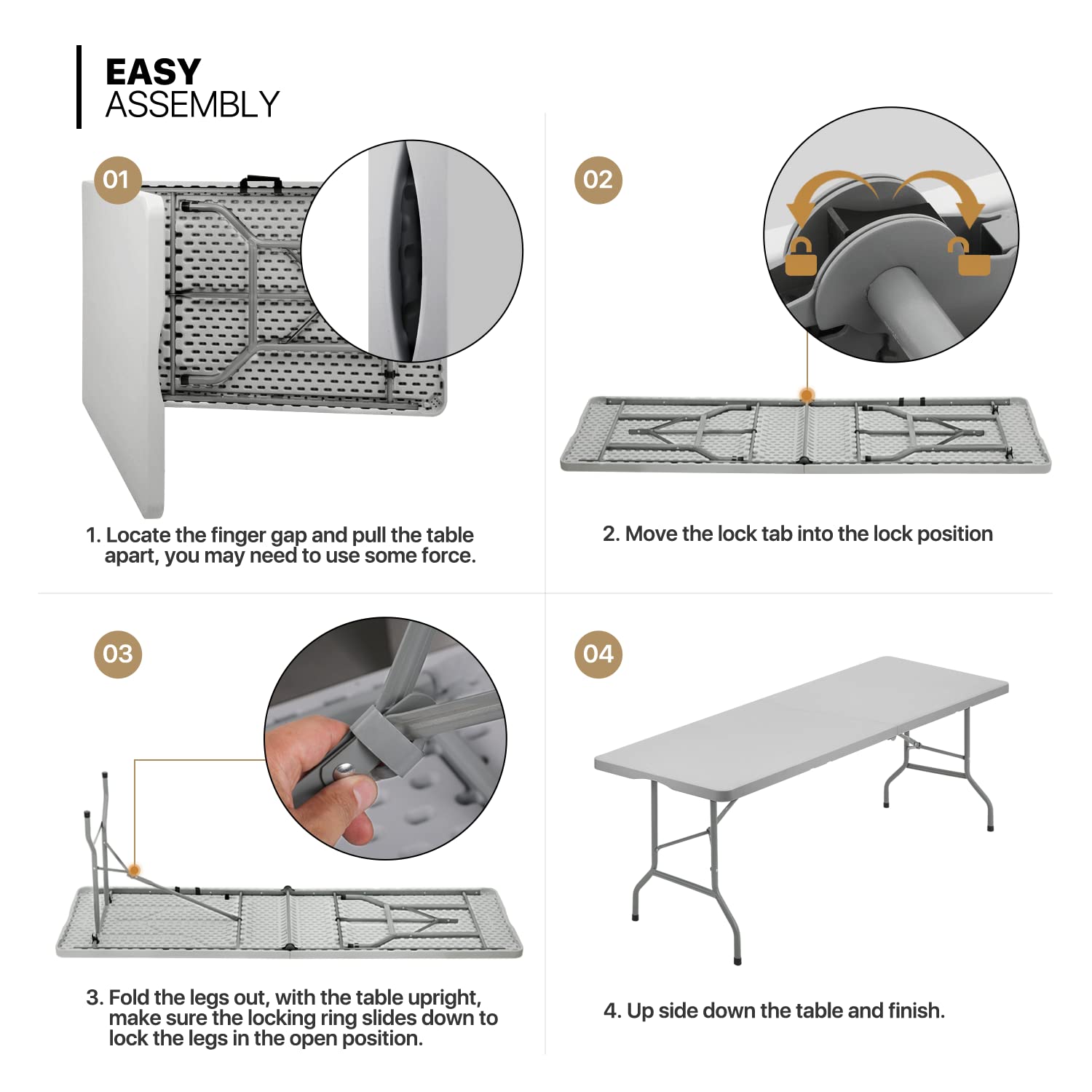 EASY
ASSEMBLY

01

1. Locate the finger gap and pull the table apart, you may need to use some force.

02

2. Move the lock tab into the lock position

03

3. Fold the legs out, with the table upright, make sure the locking ring slides down to lock the legs in the open position.

04

4. Up side down the table and finish.