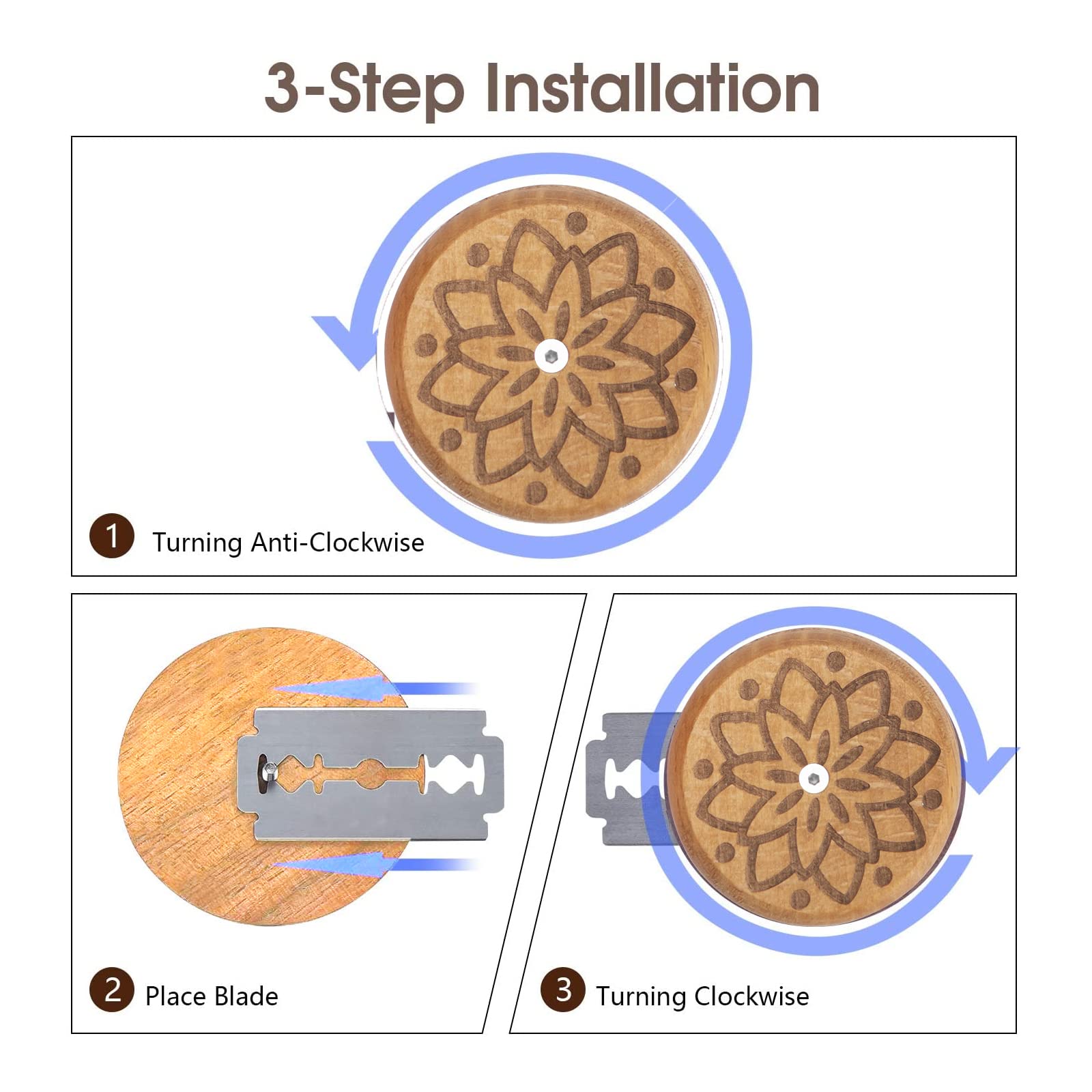 3-Step Installation

1 Turning Anti-Clockwise

2 Place Blade

3 Turning Clockwise