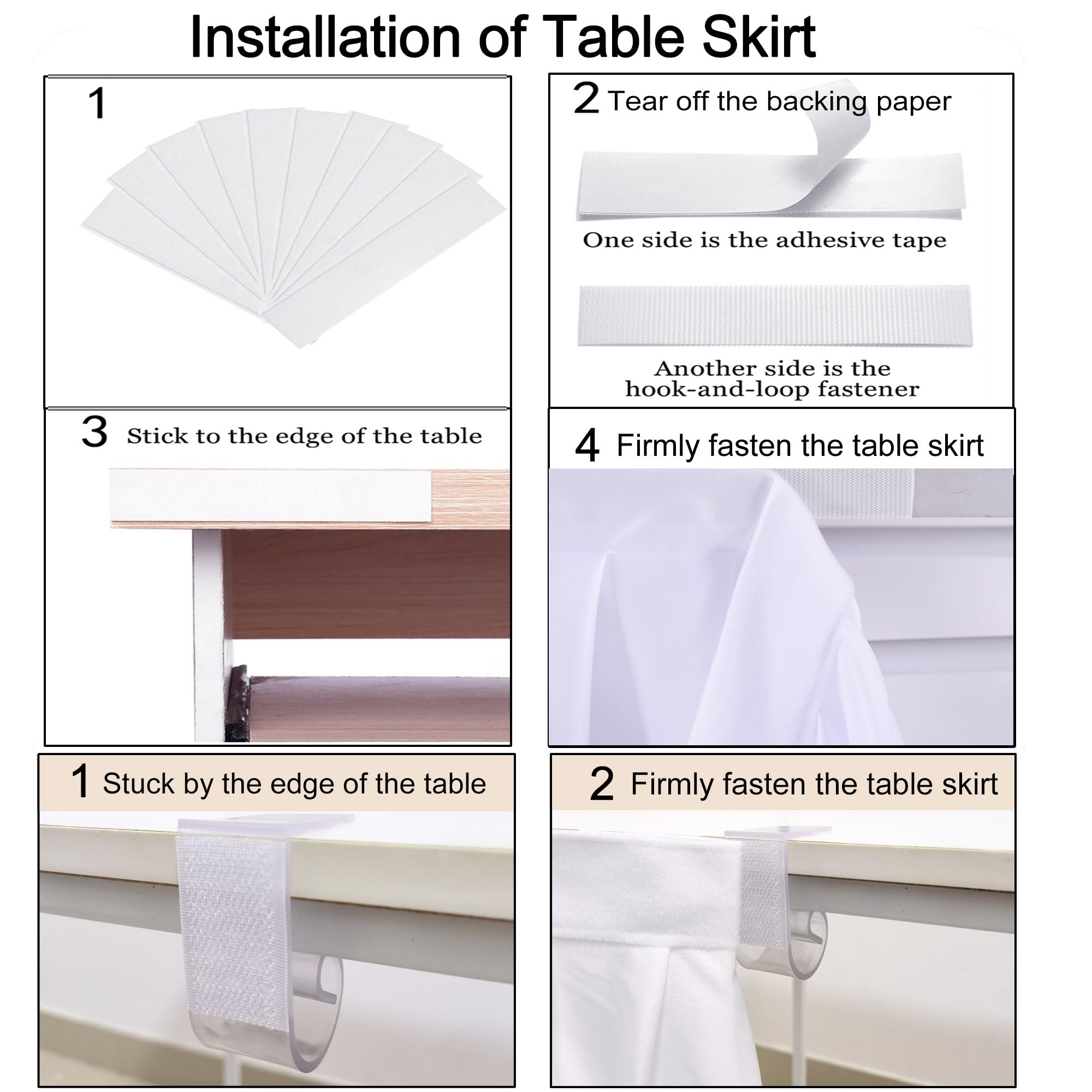 Installation of Table Skirt

1

2 Tear off the backing paper

One side is the adhesive tape

Another side is the hook-and-loop fastener

3 Stick to the edge of the table

4 Firmly fasten the table skirt

1 Stuck by the edge of the table

2 Firmly fasten the table skirt