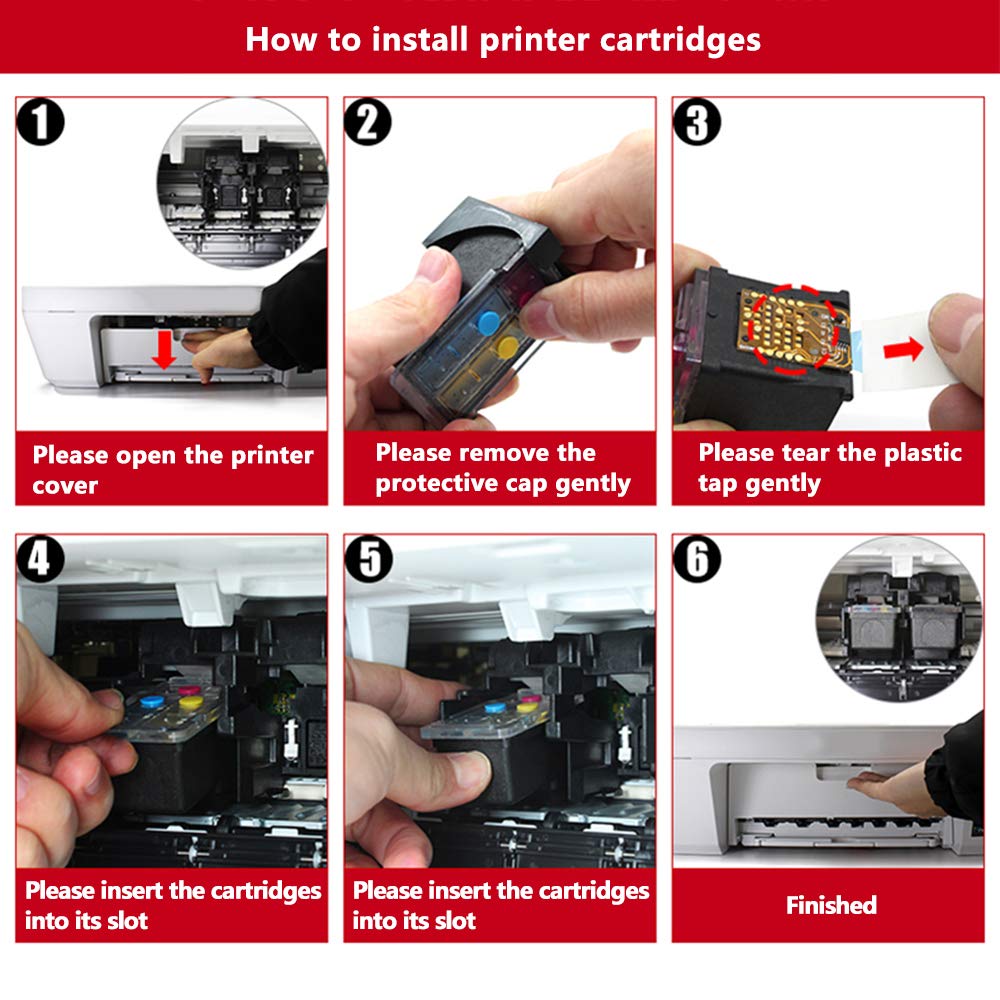 How to install printer cartridges

1
Please open the printer cover

2
Please remove the protective cap gently

3
Please tear the plastic tap gently

4
Please insert the cartridges into its slot

5
Please insert the cartridges into its slot

6
Finished