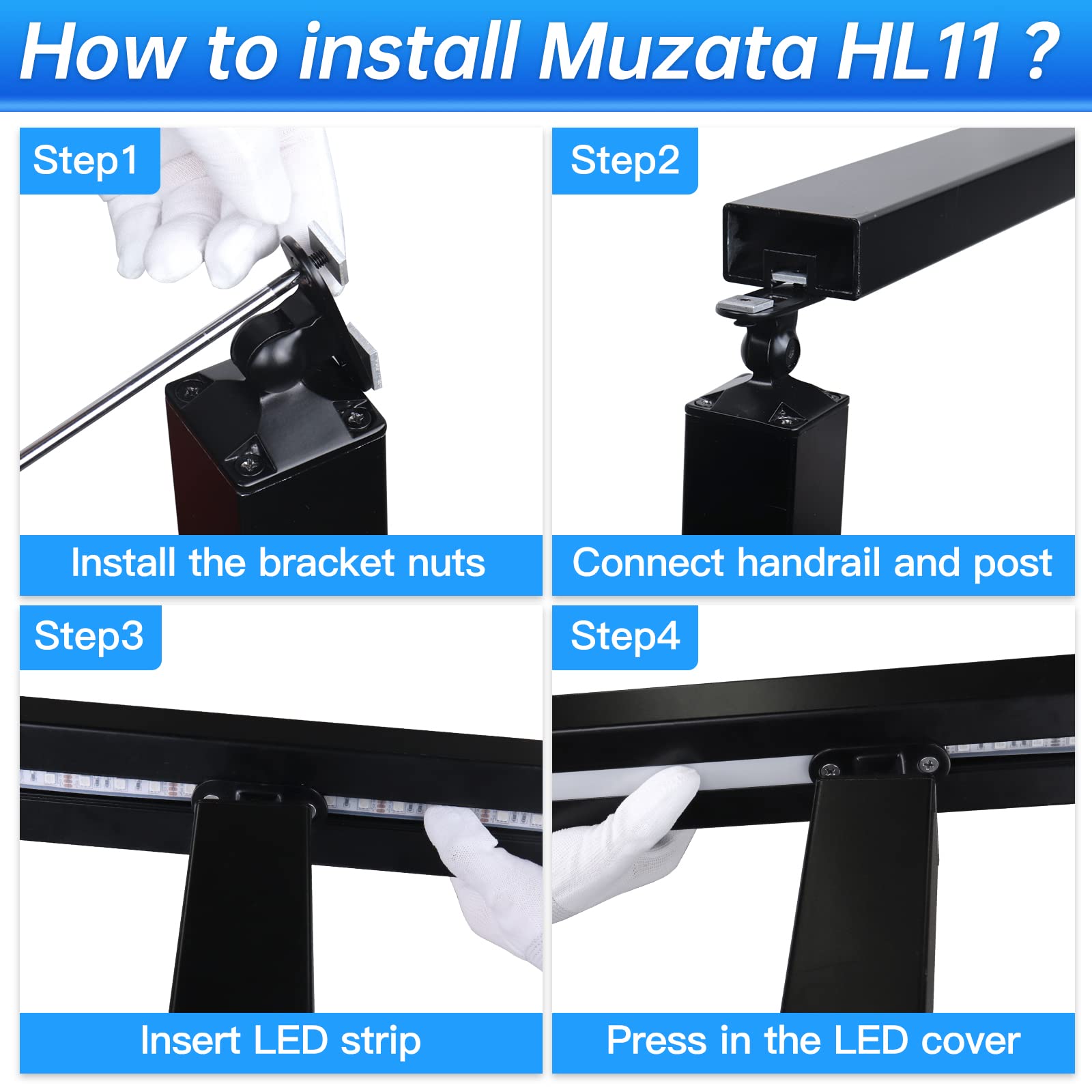 How to install Muzata HL11 ?

Step1

Install the bracket nuts

Step2

Connect handrail and post

Step3

Insert LED strip

Step4

Press in the LED cover