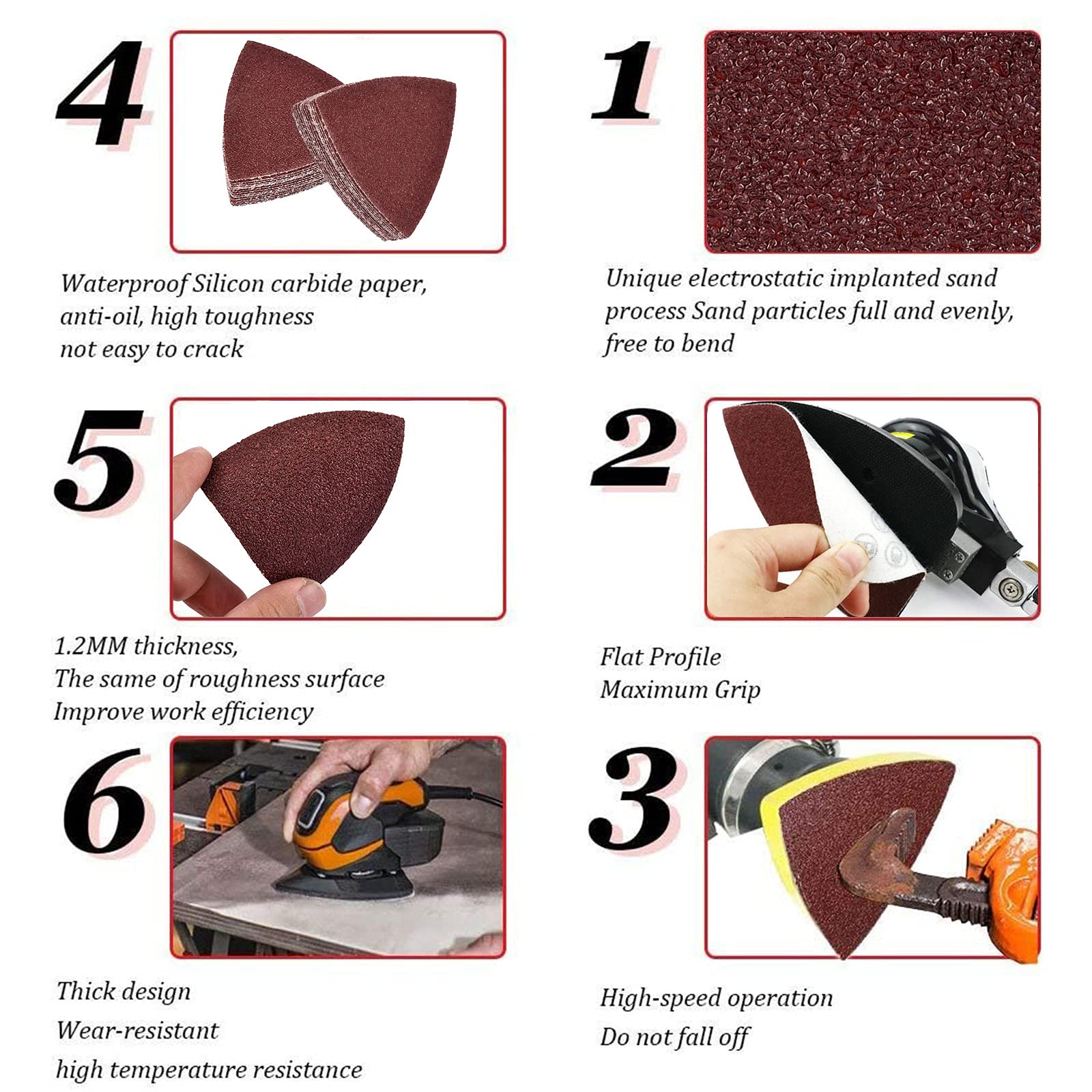 4

Waterproof Silicon carbide paper, anti-oil, high toughness not easy to crack

5

1.2MM thickness, The same of roughness surface Improve work efficiency

6

Thick design

Wear-resistant

high temperature resistance

1

Unique electrostatic implanted sand process Sand particles full and evenly, free to bend

2

Flat Profile Maximum Grip

3

High-speed operation

Do not fall off