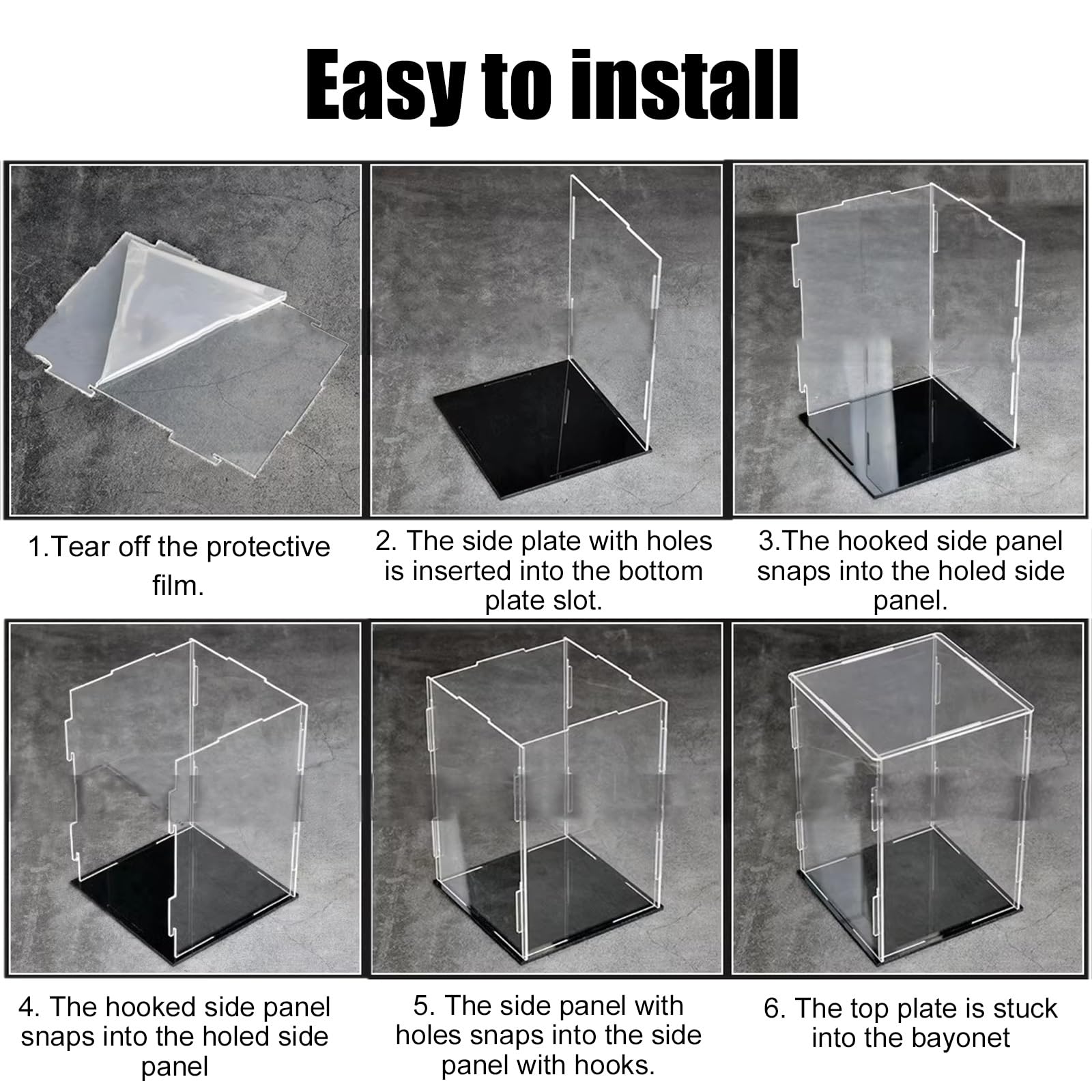 Easy to install

1.Tear off the protective film.

2. The side plate with holes is inserted into the bottom plate slot.

3.The hooked side panel snaps into the holed side panel.

4. The hooked side panel snaps into the holed side panel

5. The side panel with holes snaps into the side panel with hooks.

6. The top plate is stuck into the bayonet