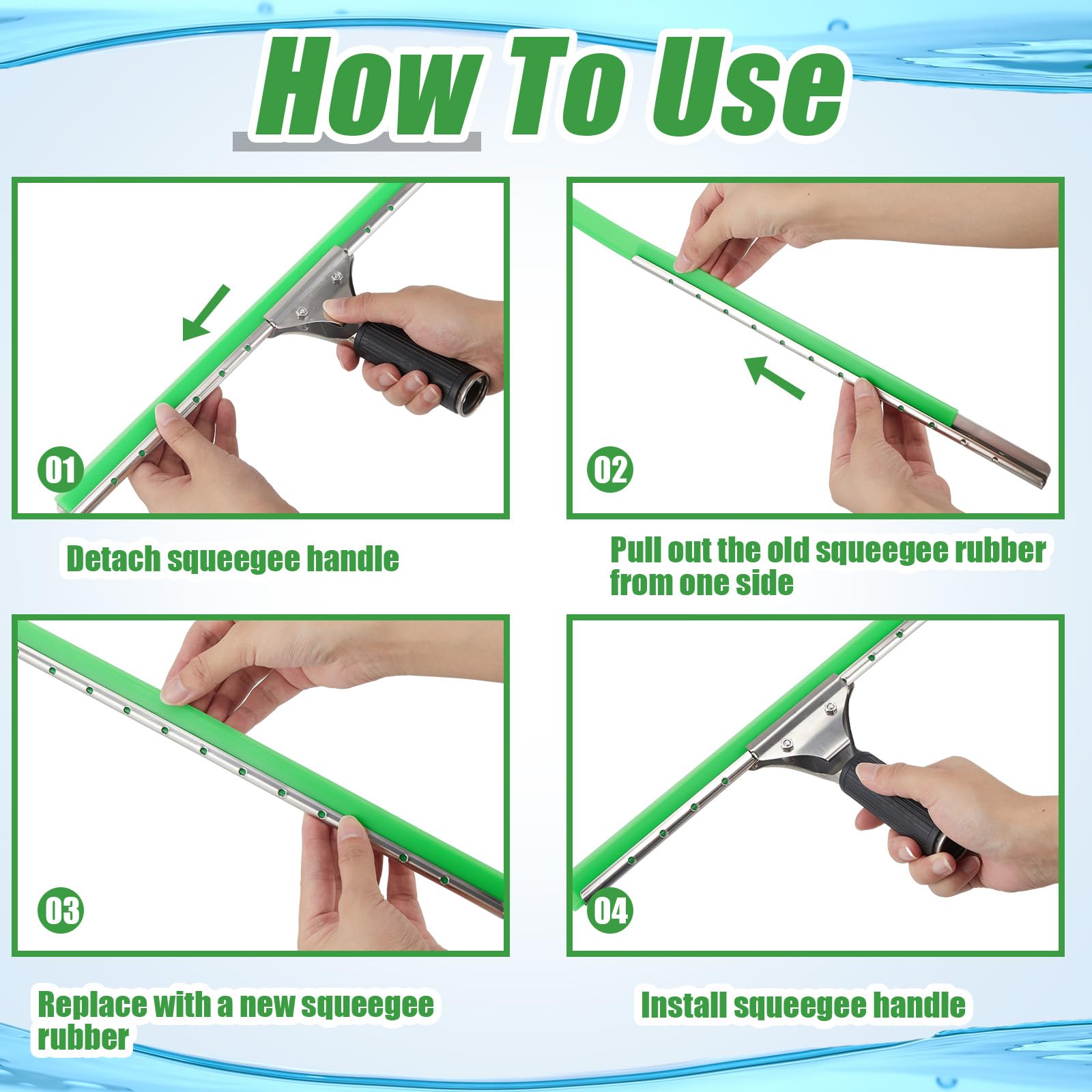 How To Use

01

Detach squeegee handle

02

Pull out the old squeegee rubber from one side

03

Replace with a new squeegee rubber

04

Install squeegee handle