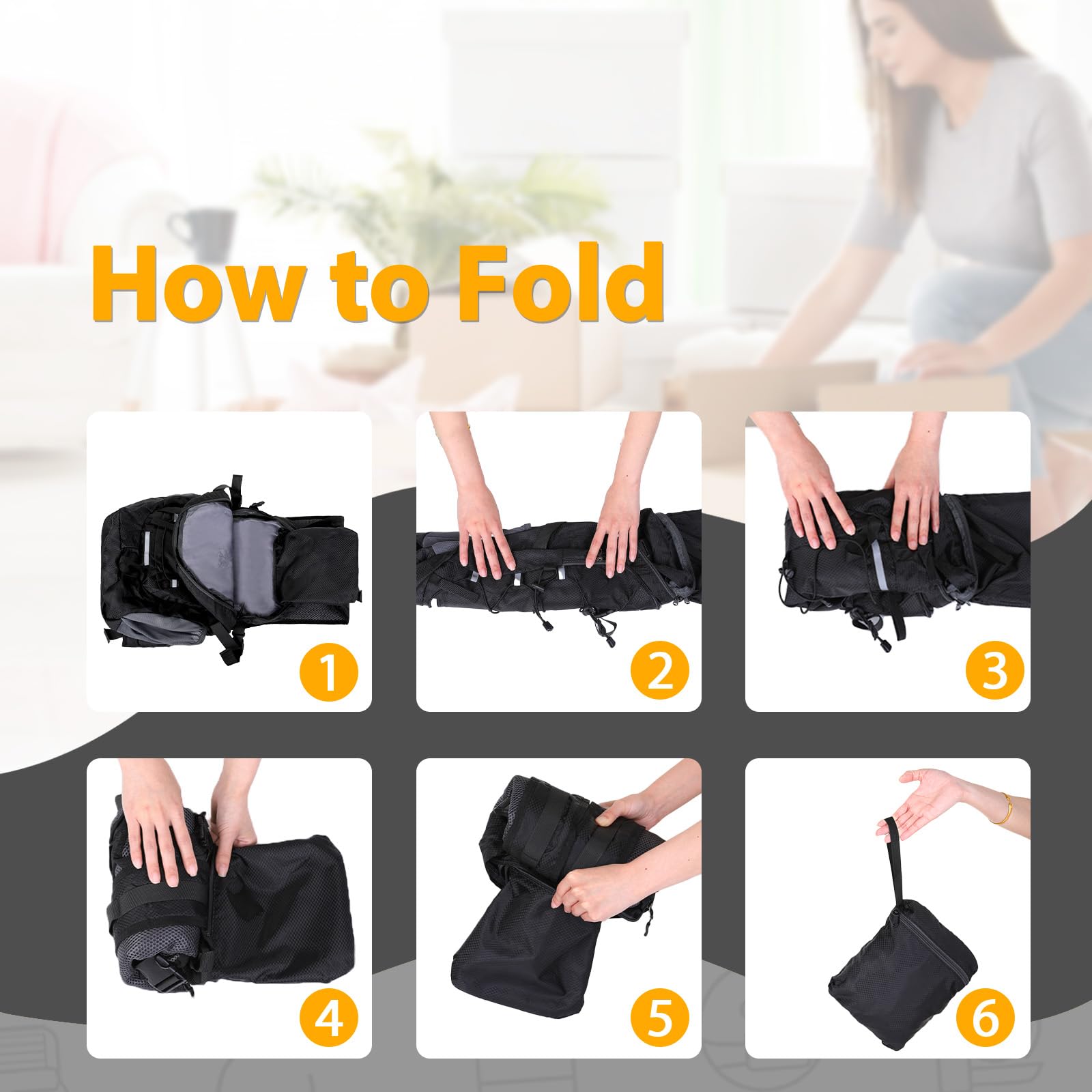 How to Fold

1

2

3

4

5

6