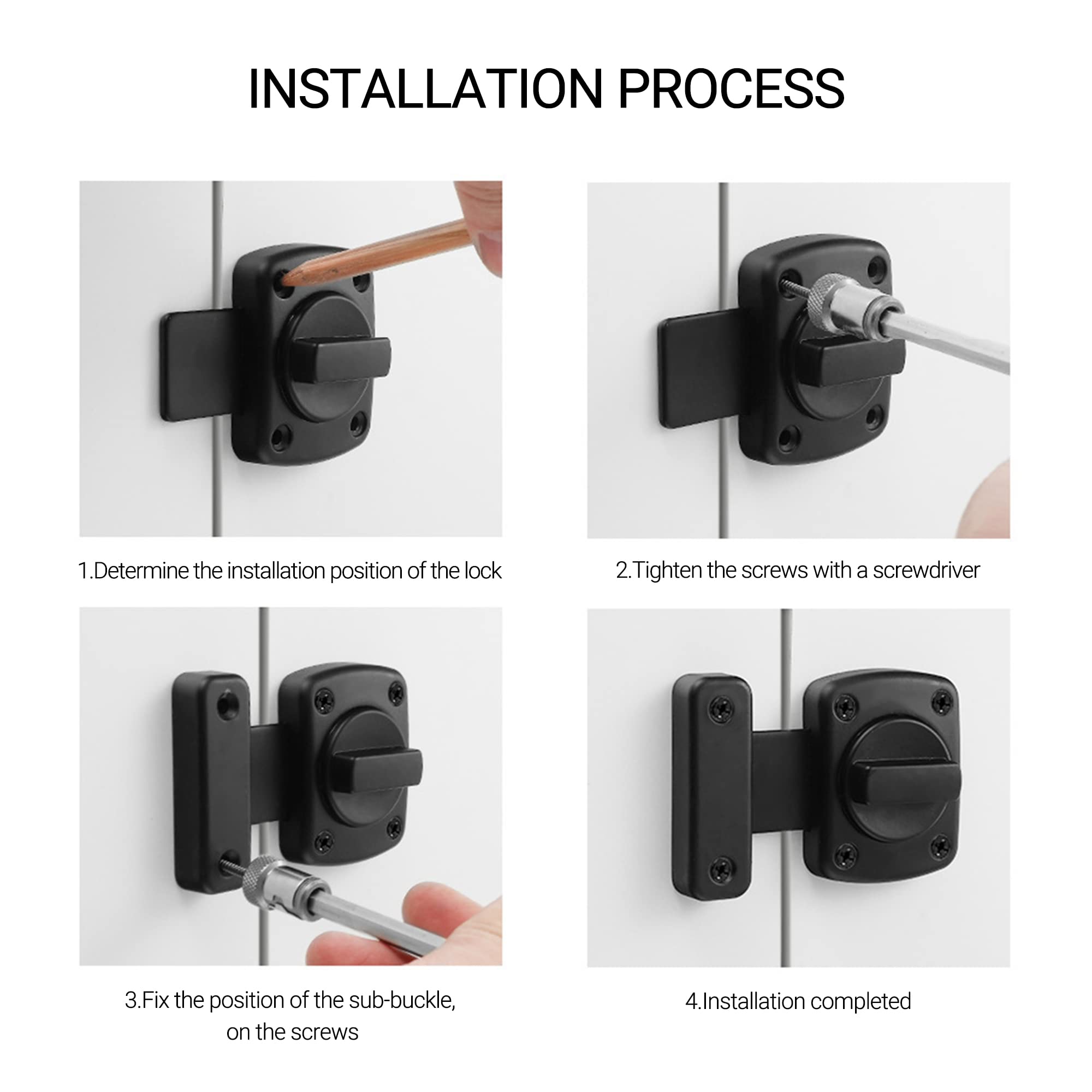 INSTALLATION PROCESS

1.Determine the installation position of the lock

2.Tighten the screws with a screwdriver

3.Fix the position of the sub-buckle, on the screws

4.Installation completed