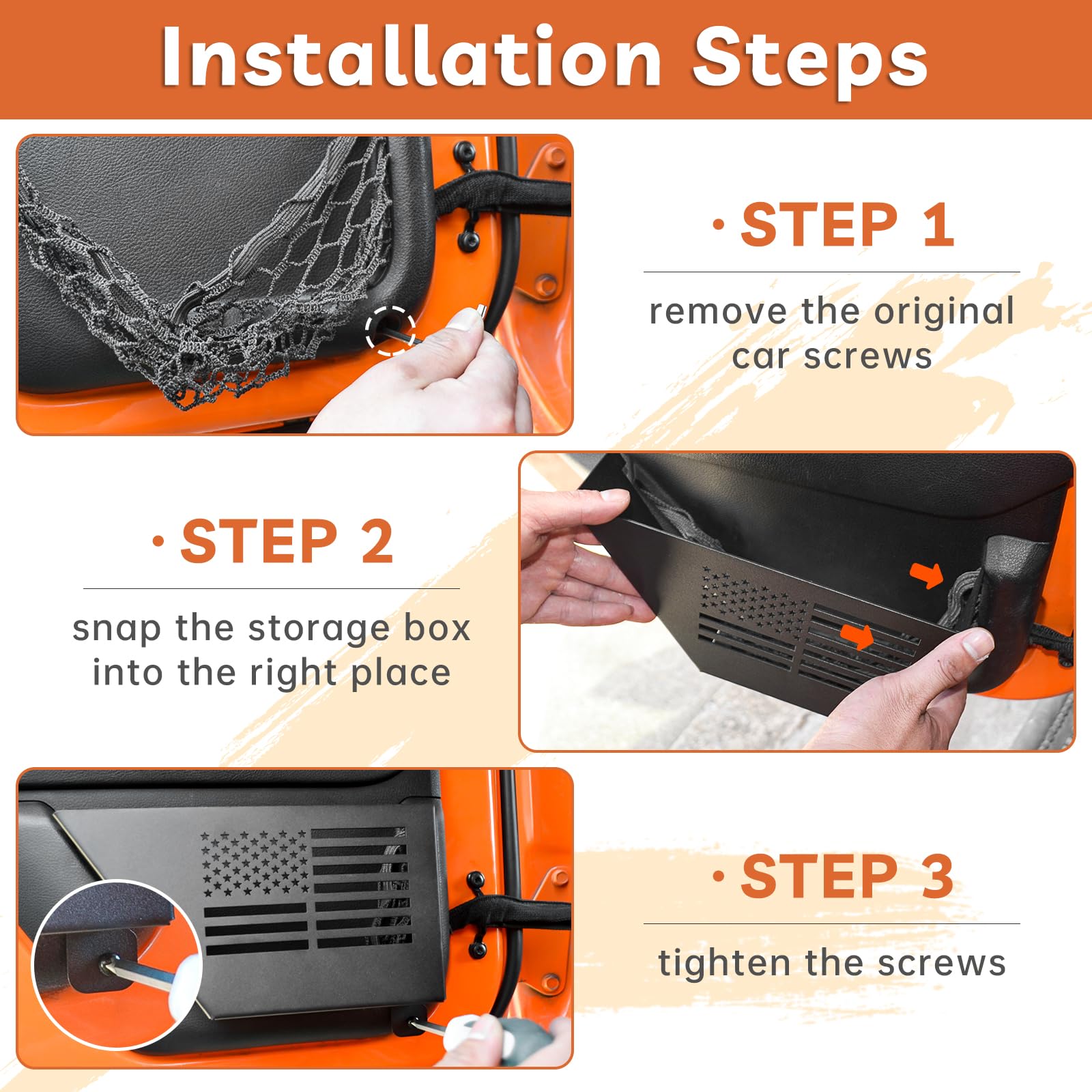 Installation Steps

· STEP 1

remove the original car screws

· STEP 2

snap the storage box into the right place

· STEP 3

tighten the screws