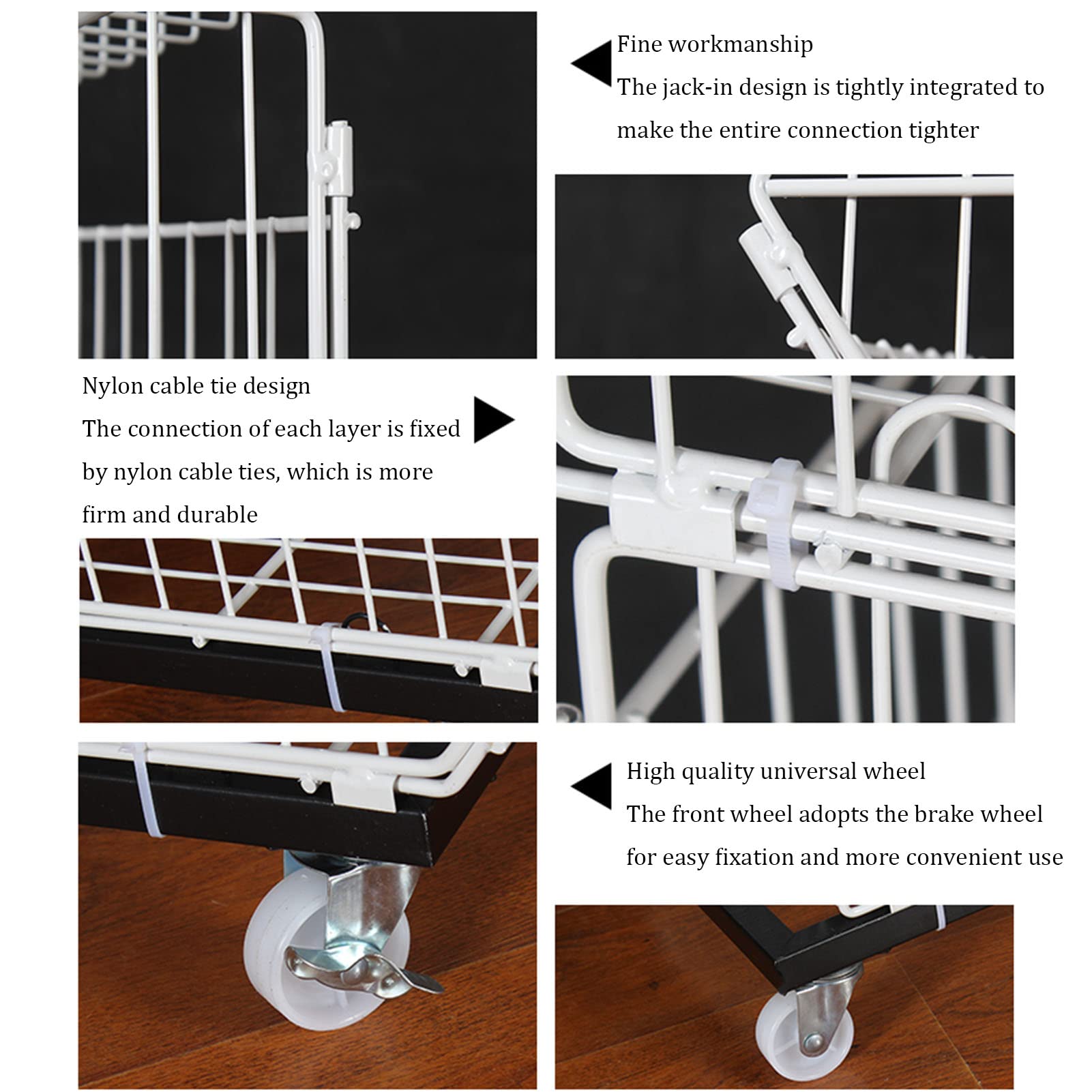 Fine workmanship
The jack-in design is tightly integrated to make the entire connection tighter

Nylon cable tie design
The connection of each layer is fixed by nylon cable ties, which is more firm and durable

High quality universal wheel
The front wheel adopts the brake wheel for easy fixation and more convenient use