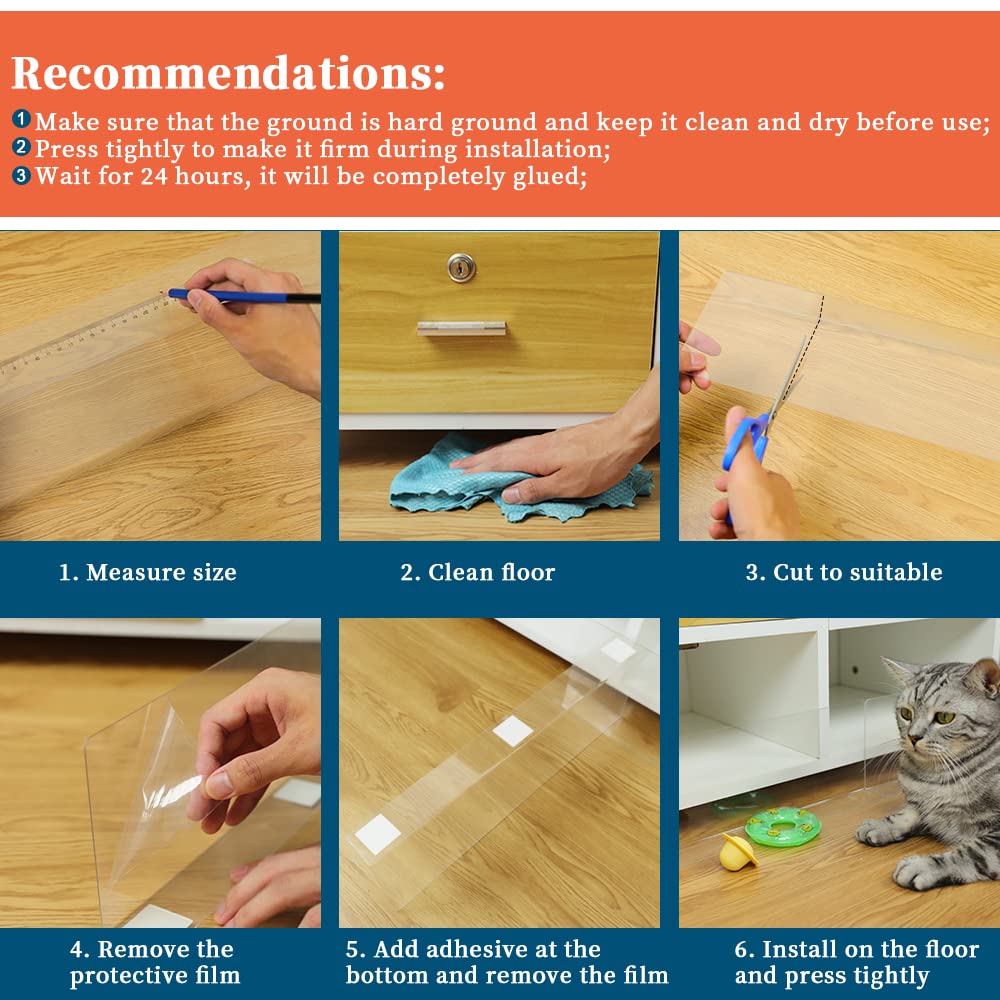 Recommendations:

1 Make sure that the ground is hard ground and keep it clean and dry before use;
2 Press tightly to make it firm during installation;
3 Wait for 24 hours, it will be completely glued;

1. Measure size

2. Clean floor

3. Cut to suitable

4. Remove the protective film

5. Add adhesive at the bottom and remove the film

6. Install on the floor and press tightly