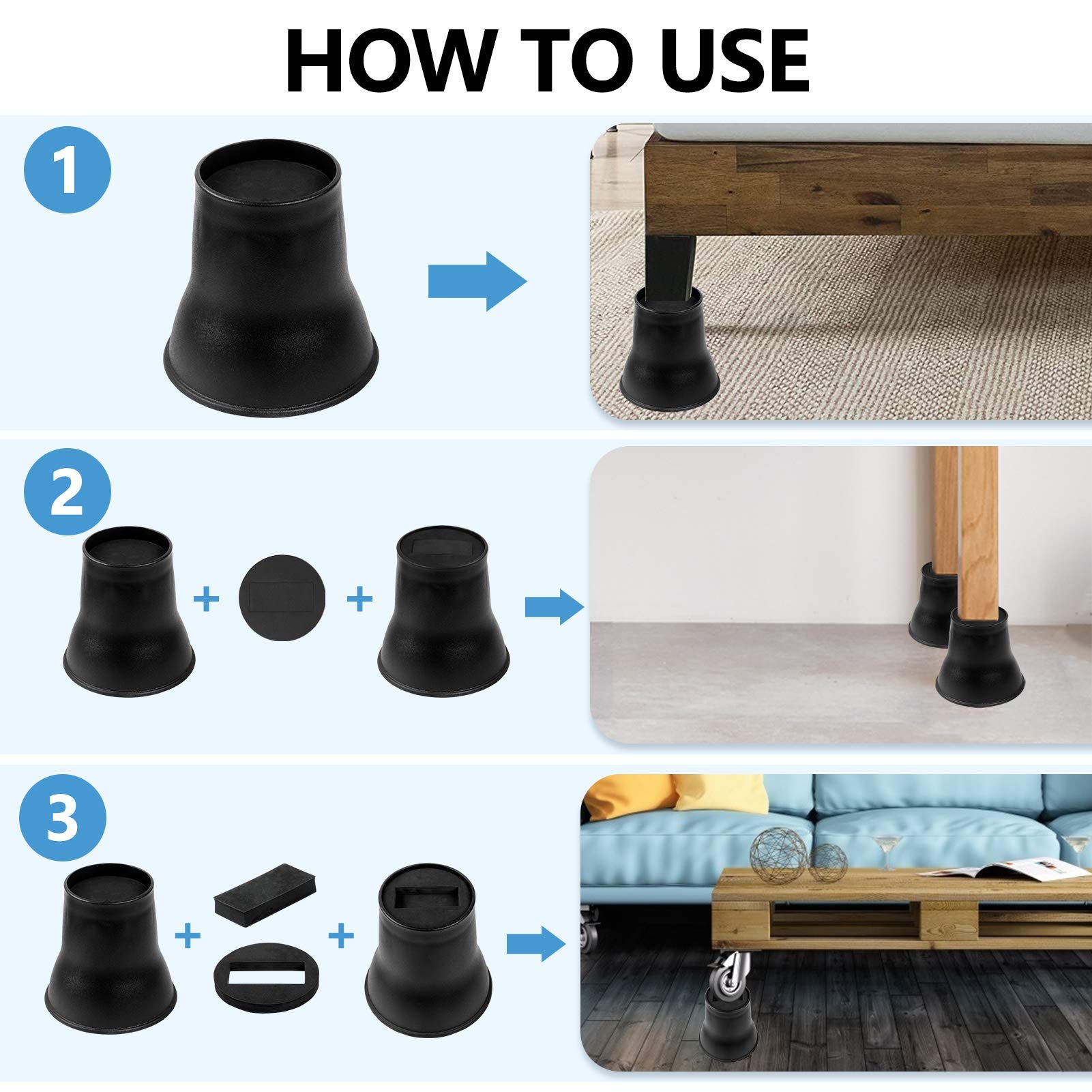 HOW TO USE

1

2

+ +

3

+ +