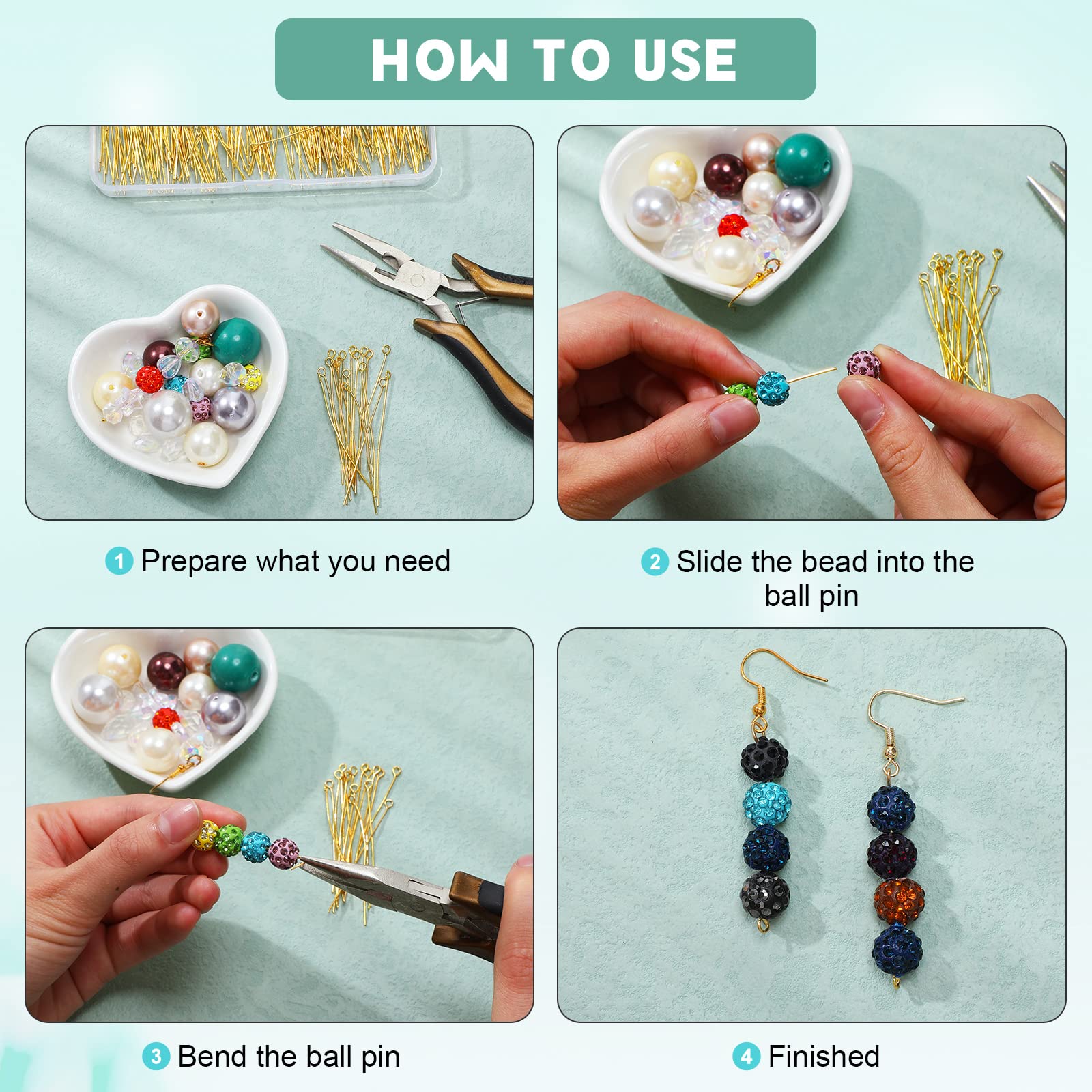 HOW TO USE

1 Prepare what you need

2 Slide the bead into the ball pin

3 Bend the ball pin

4 Finished