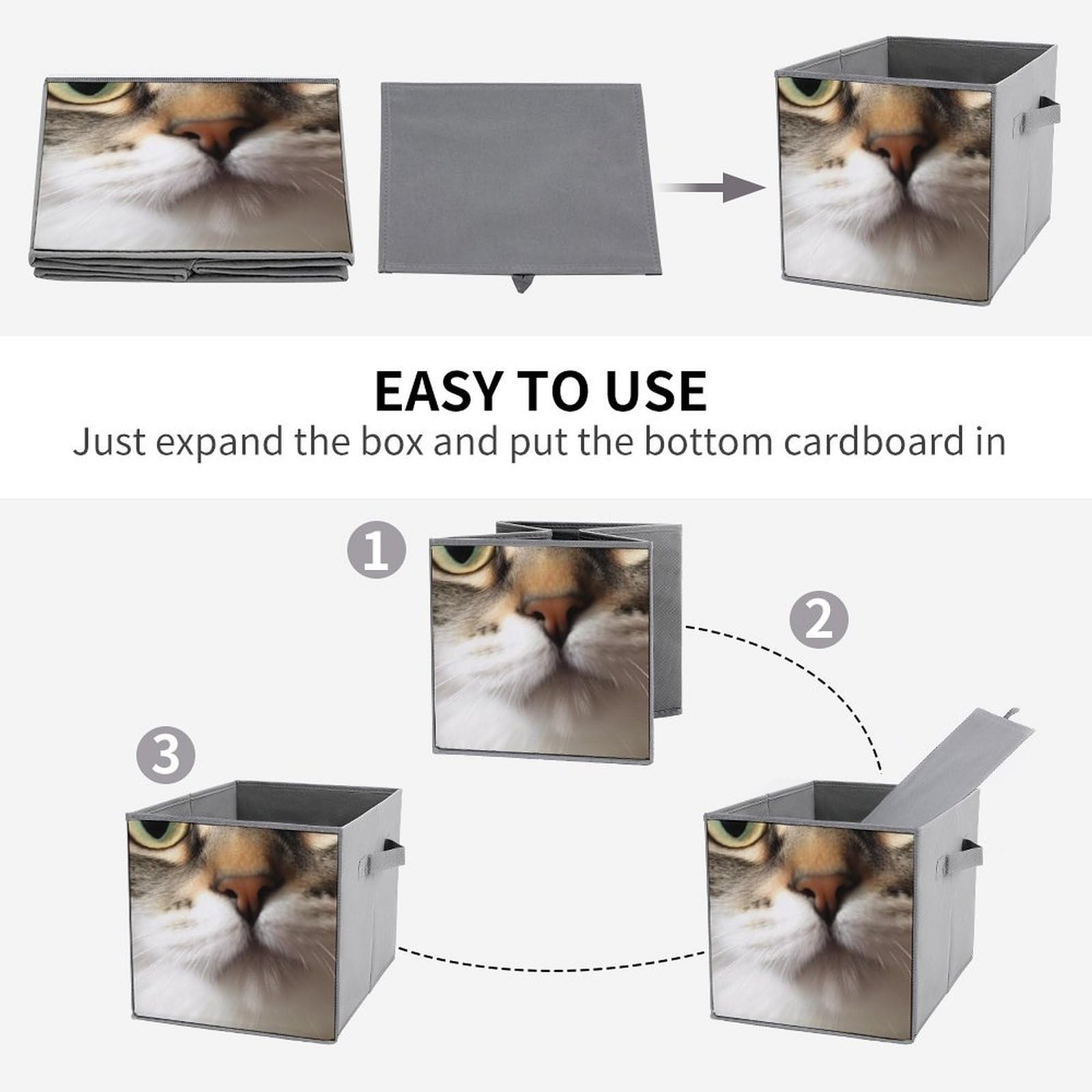 EASY TO USE
Just expand the box and put the bottom cardboard in

1

2

3