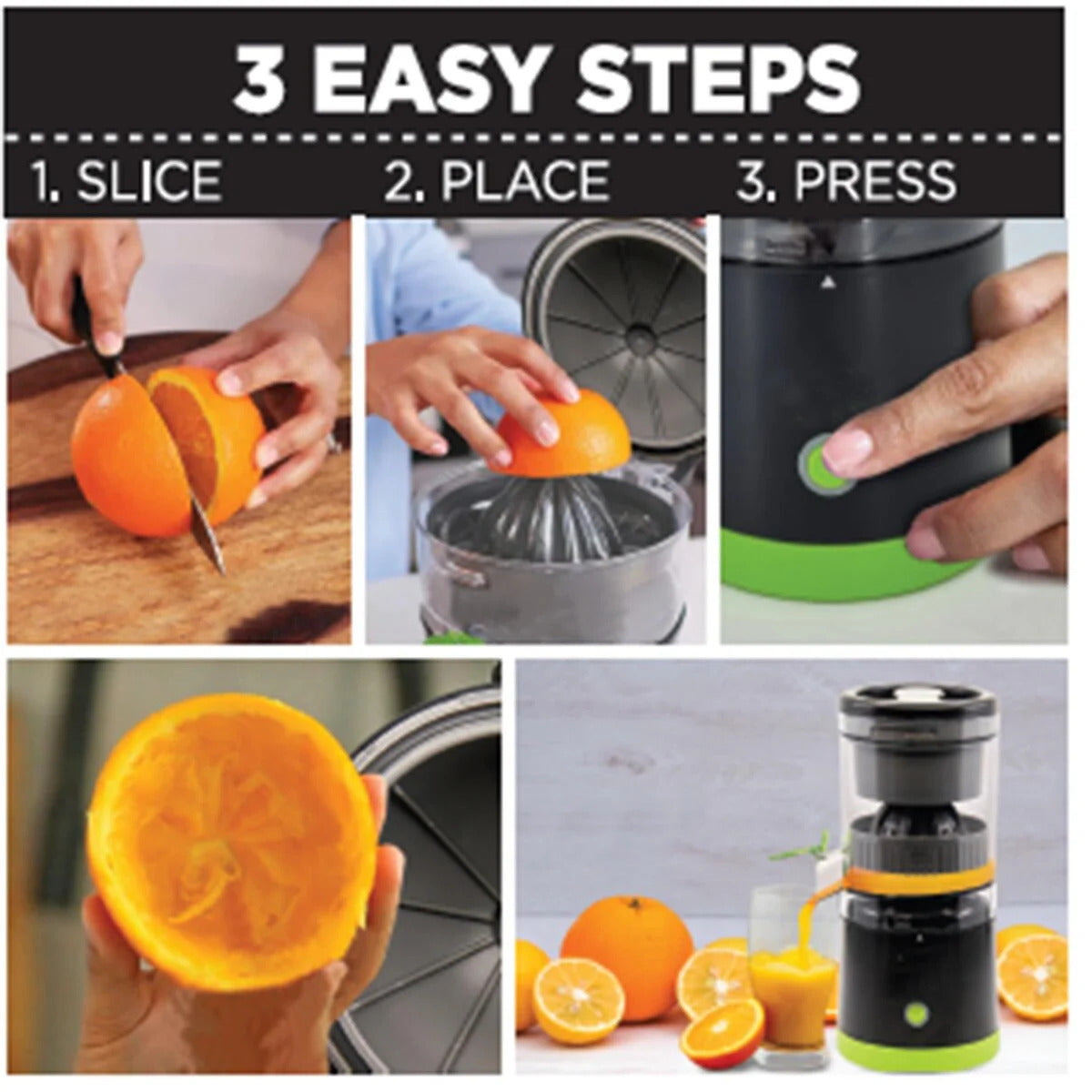 3 EASY STEPS

1. SLICE 2. PLACE 3. PRESS