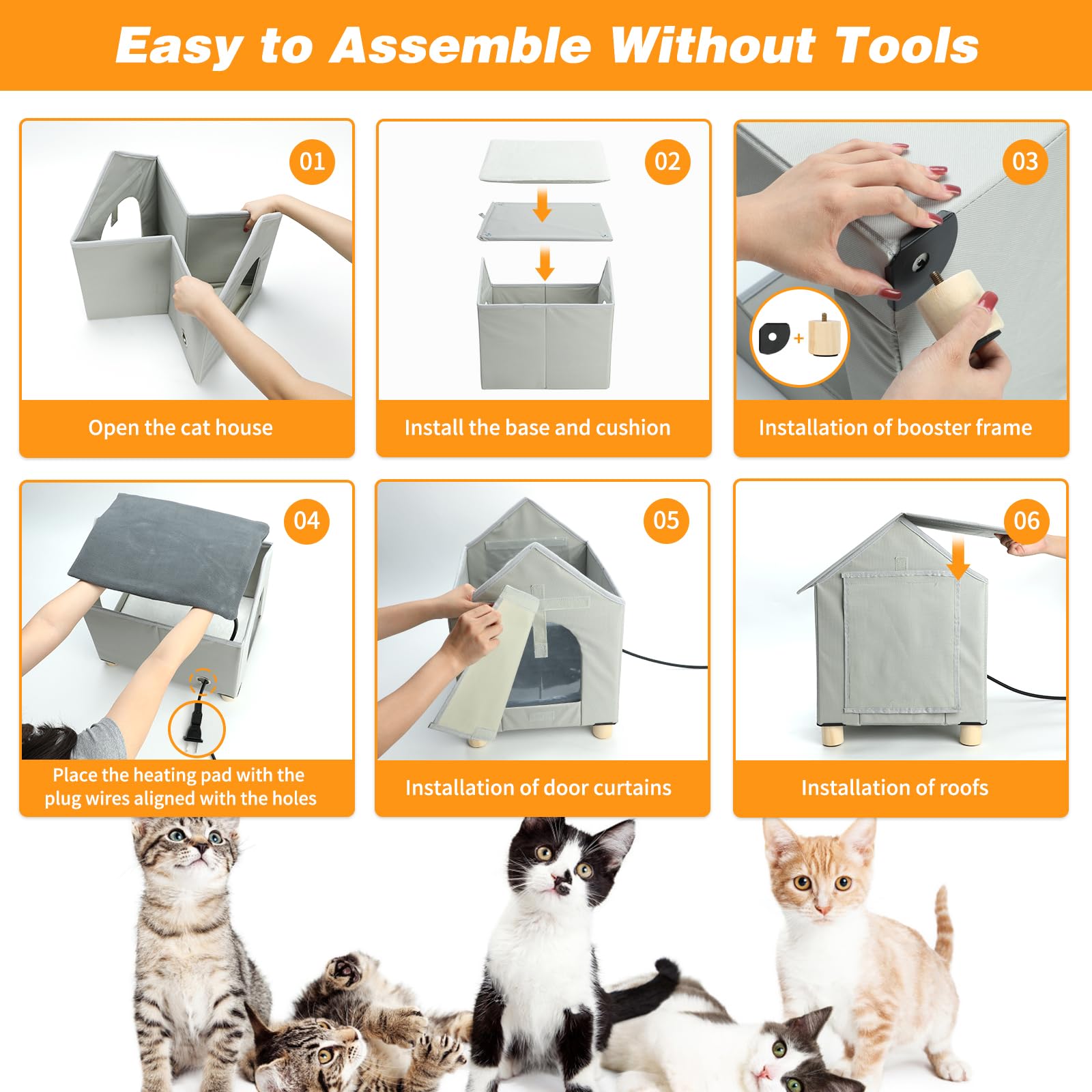 Easy to Assemble Without Tools

01
Open the cat house

02
Install the base and cushion

03
+
Installation of booster frame

04
Place the heating pad with the plug wires aligned with the holes

05
Installation of door curtains

06
Installation of roofs