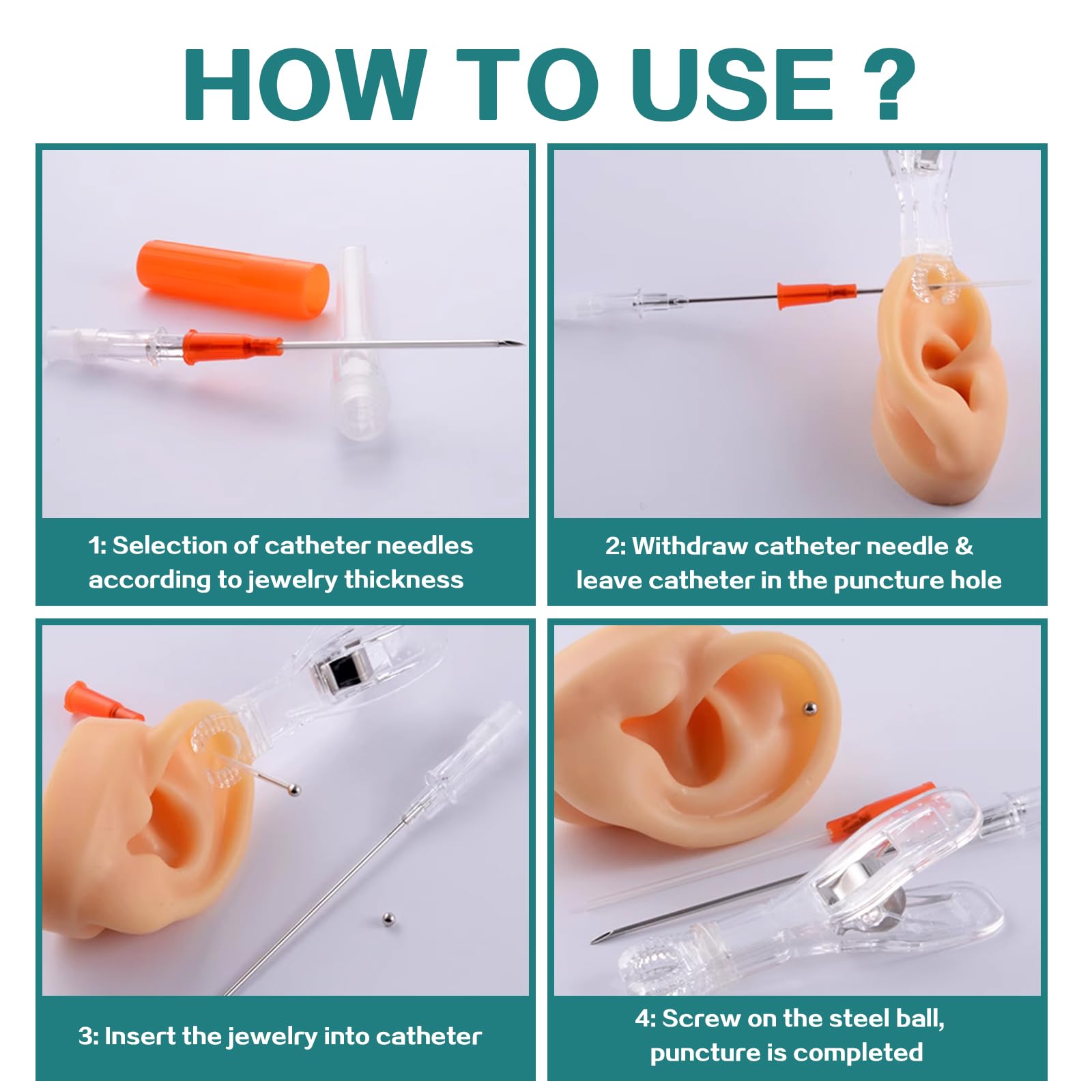 HOW TO USE ?

1: Selection of catheter needles according to jewelry thickness

2: Withdraw catheter needle & leave catheter in the puncture hole

3: Insert the jewelry into catheter

4: Screw on the steel ball, puncture is completed