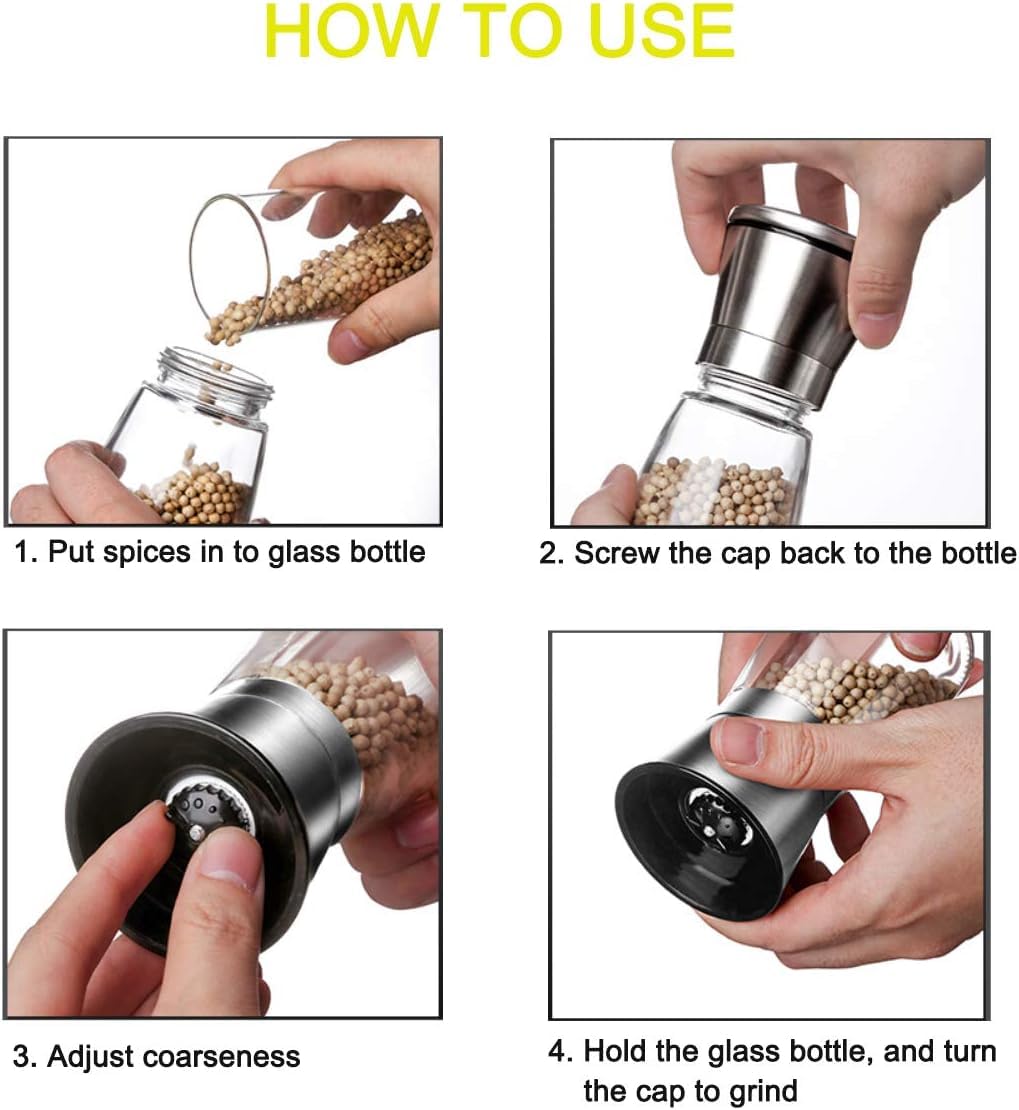 HOW TO USE

1. Put spices in to glass bottle

2. Screw the cap back to the bottle

3. Adjust coarseness

4. Hold the glass bottle, and turn the cap to grind