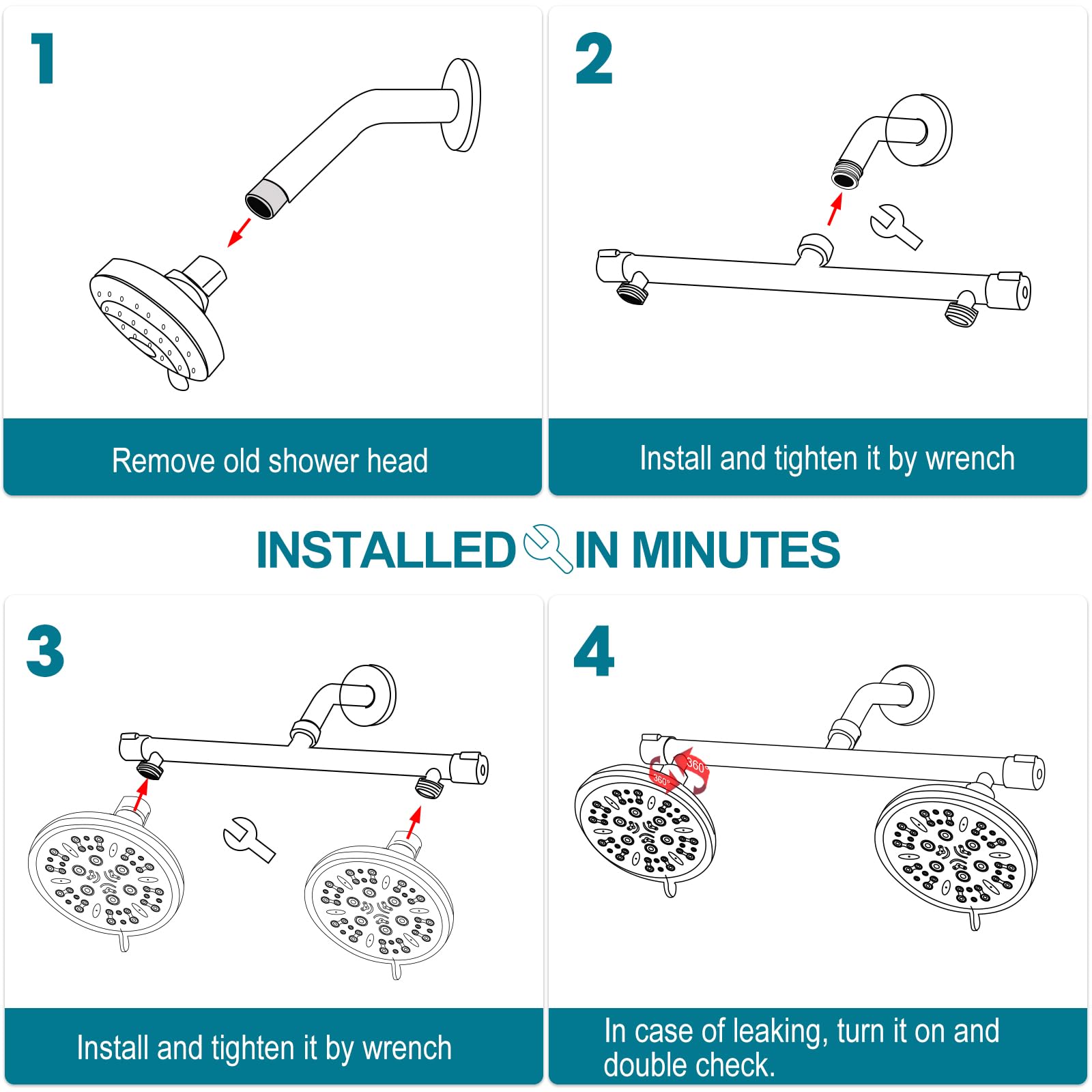 1

Remove old shower head

2

Install and tighten it by wrench

INSTALLED IN MINUTES

3

Install and tighten it by wrench

4

360°

360°

In case of leaking, turn it on and double check.