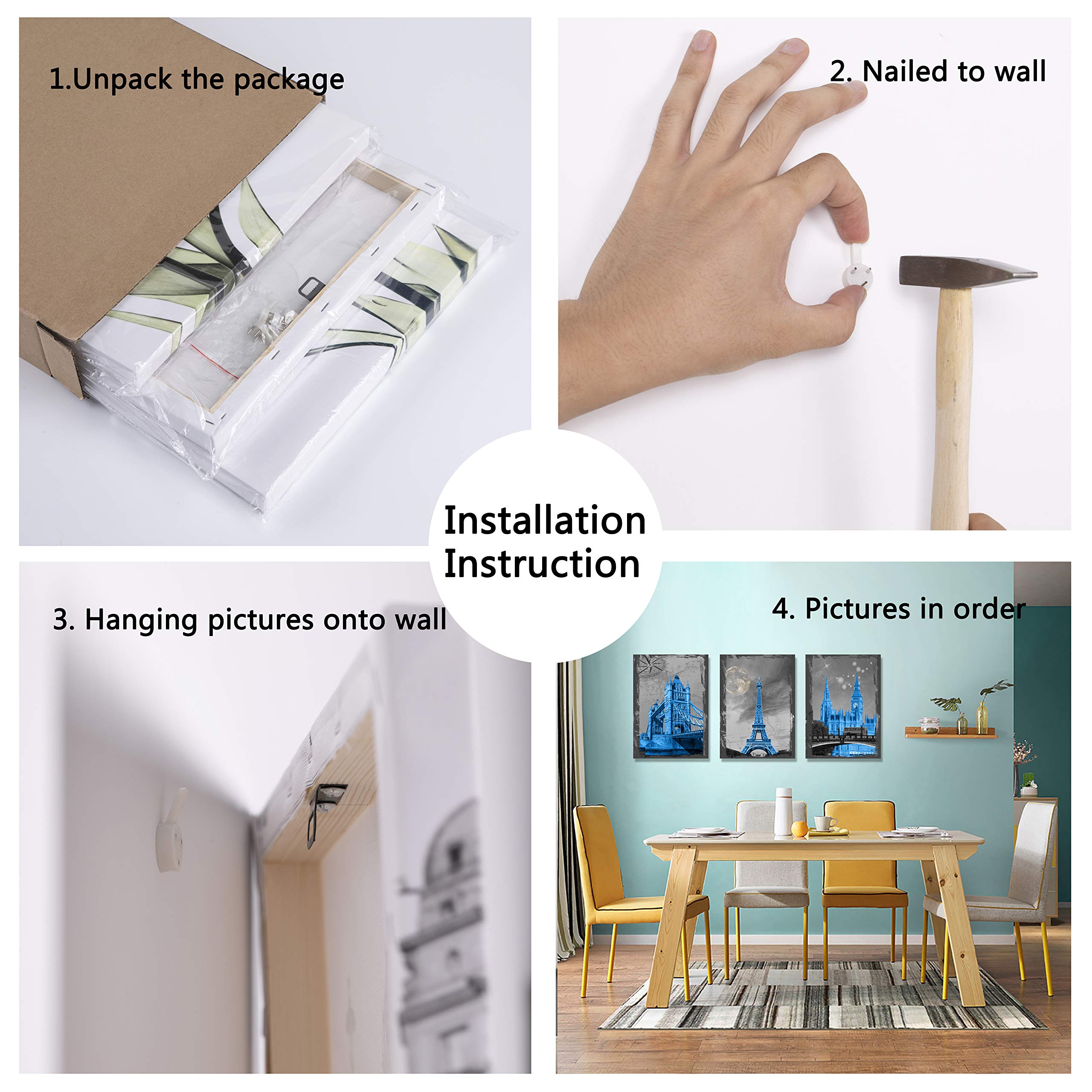 1.Unpack the package

2. Nailed to wall

Installation Instruction

3. Hanging pictures onto wall

4. Pictures in order