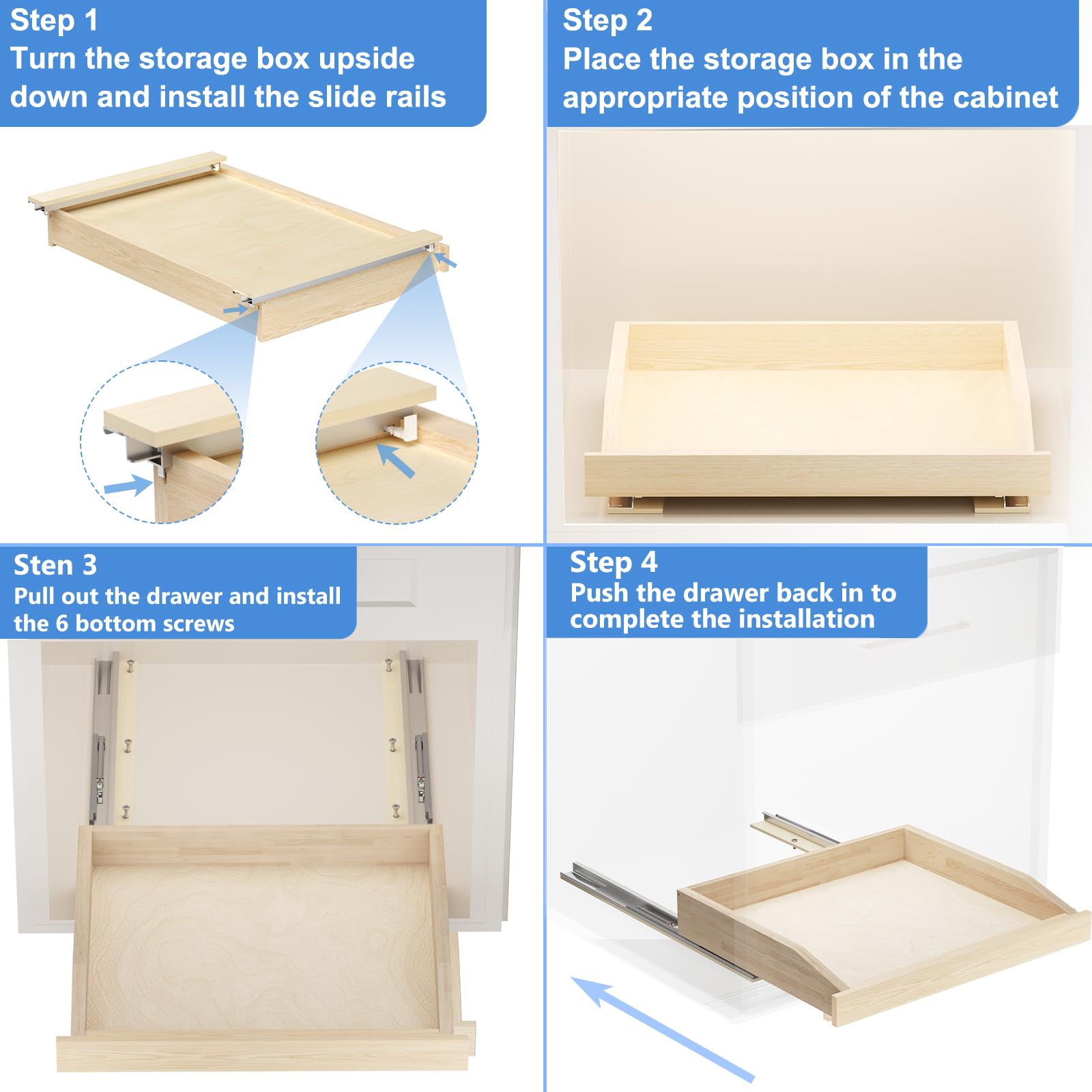 Step 1
Turn the storage box upside down and install the slide rails

Step 2
Place the storage box in the appropriate position of the cabinet

Sten 3
Pull out the drawer and install the 6 bottom screws

Step 4
Push the drawer back in to complete the installation