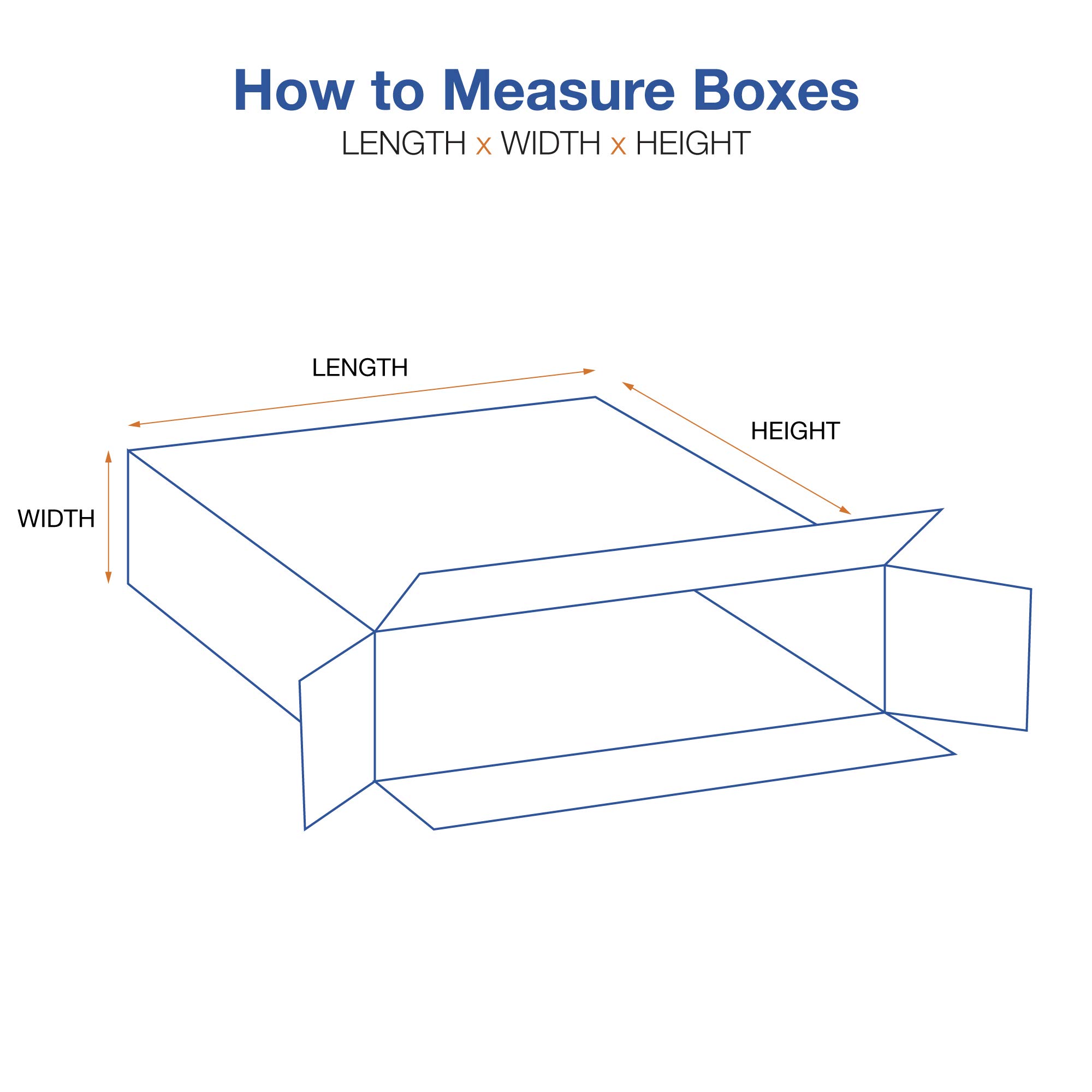 How to Measure Boxes

LENGTH x WIDTH x HEIGHT

LENGTH

HEIGHT

WIDTH