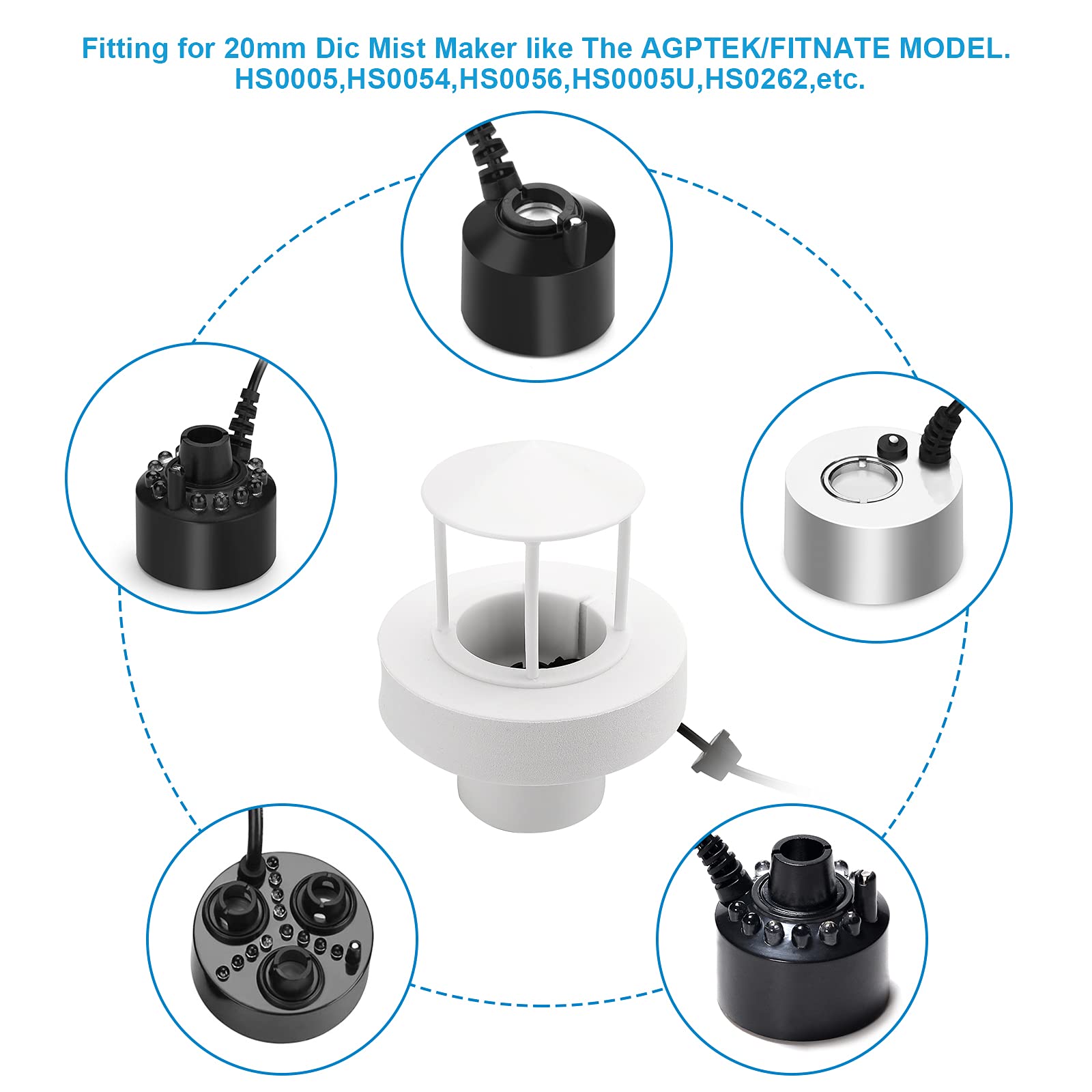 Fitting for 20mm Dic Mist Maker like The AGPTEK/FITNATE MODEL. HS0005,HS0054,HS0056,HS0005U,HS0262,etc.