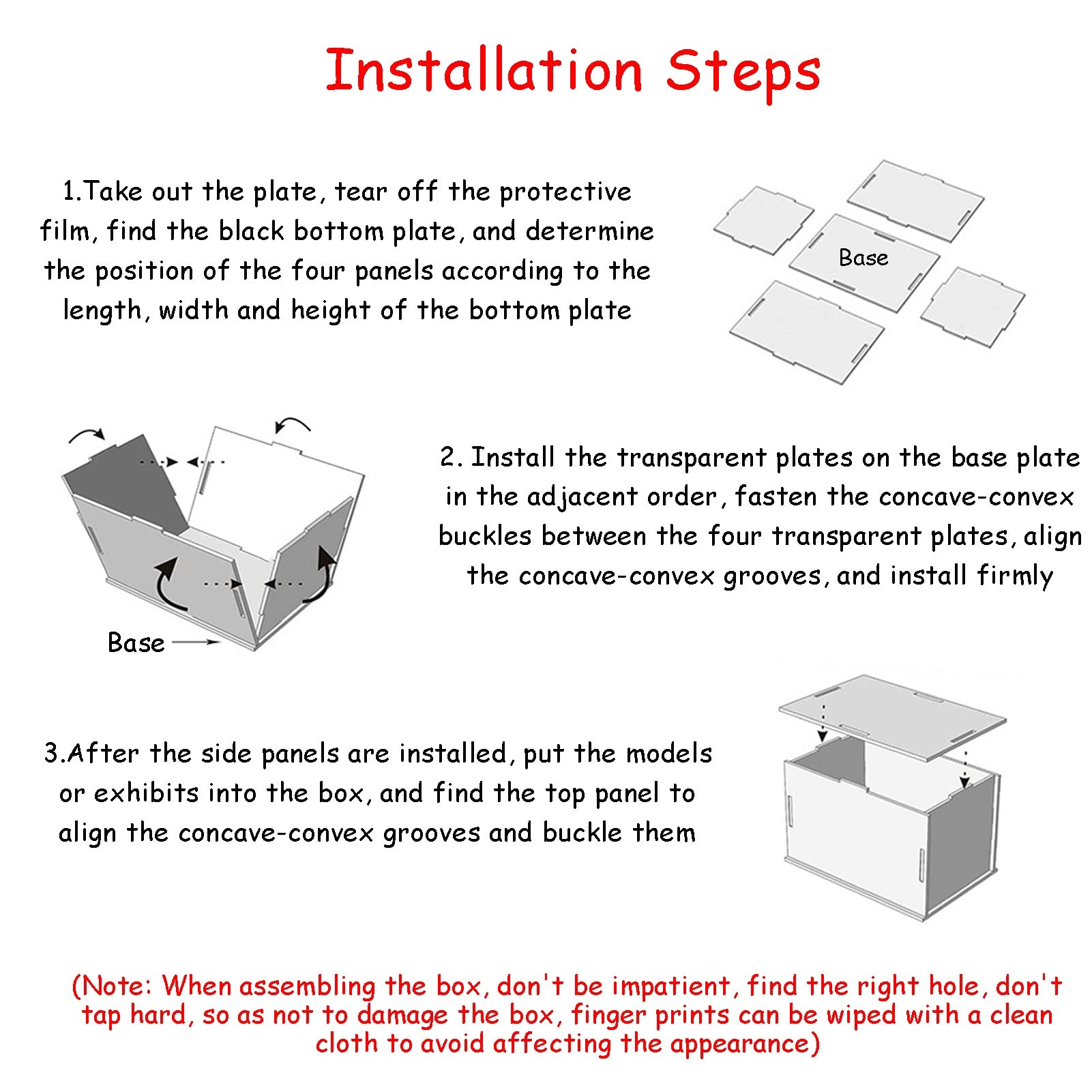 Installation Steps

1.Take out the plate, tear off the protective film, find the black bottom plate, and determine the position of the four panels according to the length, width and height of the bottom plate

Base

2. Install the transparent plates on the base plate in the adjacent order, fasten the concave-convex buckles between the four transparent plates, align the concave-convex grooves, and install firmly

Base

3.After the side panels are installed, put the models or exhibits into the box, and find the top panel to align the concave-convex grooves and buckle them

(Note: When assembling the box, don't be impatient, find the right hole, don't tap hard, so as not to damage the box, finger prints can be wiped with a clean cloth to avoid affecting the appearance)